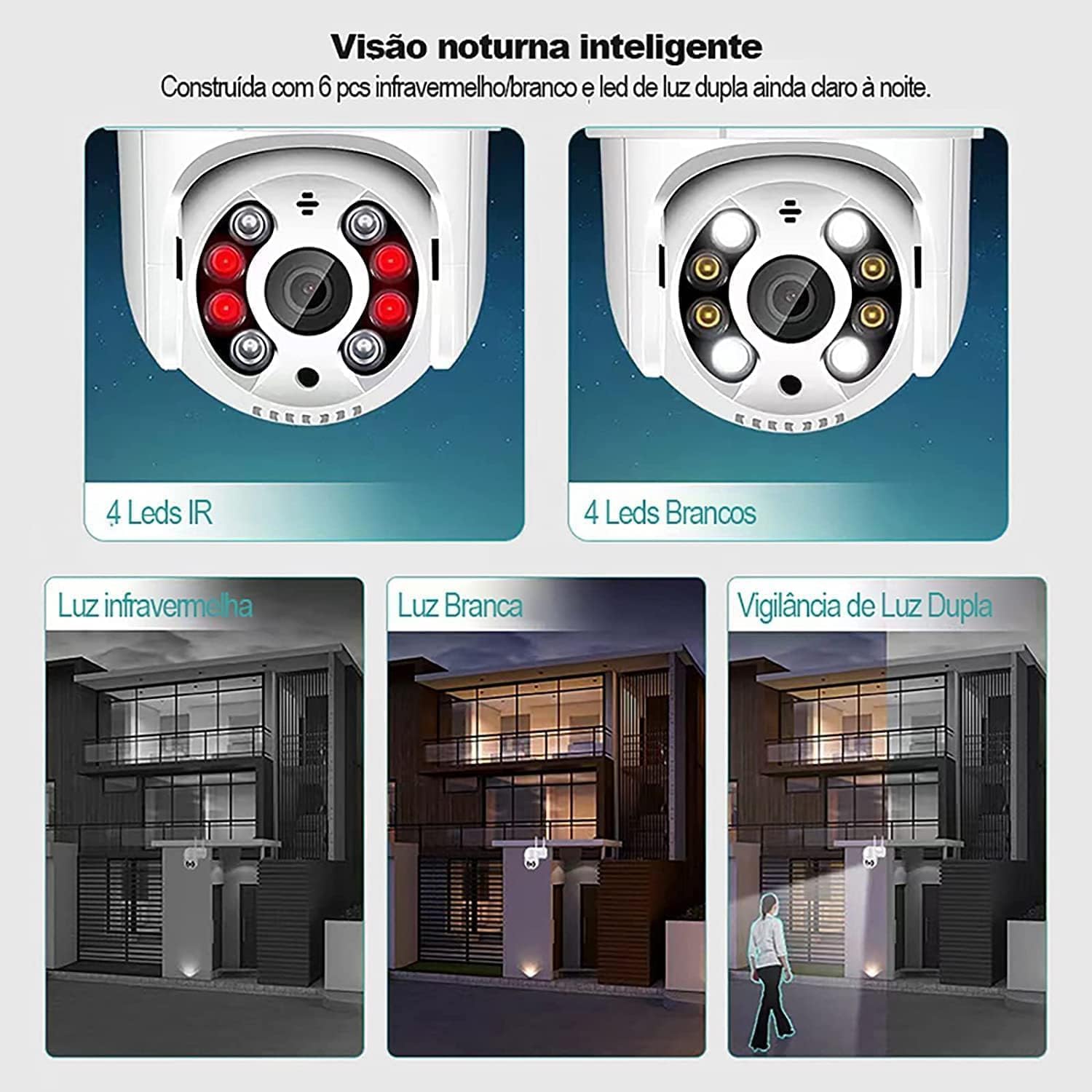 Visão noturna inteligente
Construída com 6 pcs infravermelho/branco e led de luz dupla ainda claro à noite.

4 Leds IR

4 Leds Brancos

Luz infravermelha

Luz Branca

Vigilância de Luz Dupla