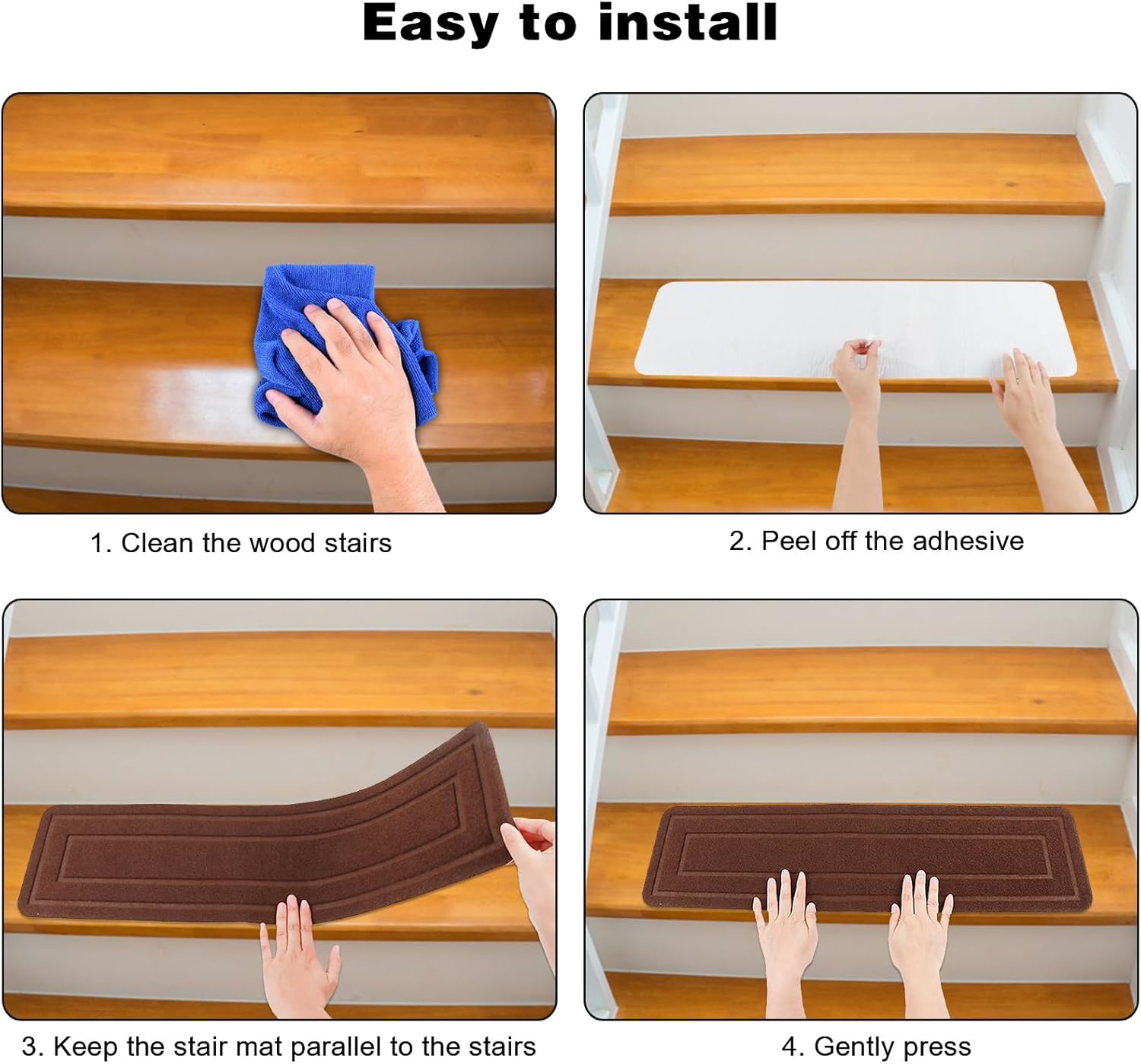 Easy to install

1. Clean the wood stairs

2. Peel off the adhesive

3. Keep the stair mat parallel to the stairs

4. Gently press