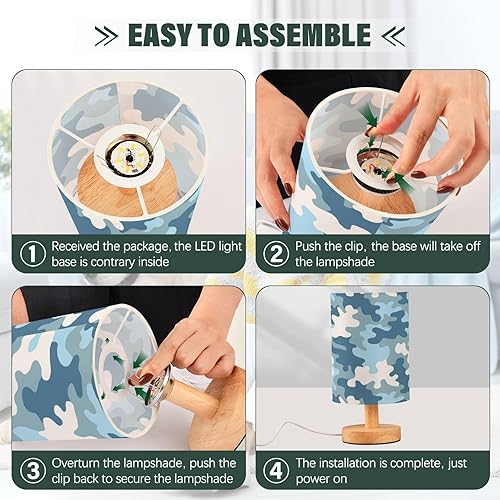 EASY TO ASSEMBLE

1 Received the package, the LED light base is contrary inside

2 Push the clip, the base will take off the lampshade

3 Overturn the lampshade, push the clip back to secure the lampshade

4 The installation is complete, just power on