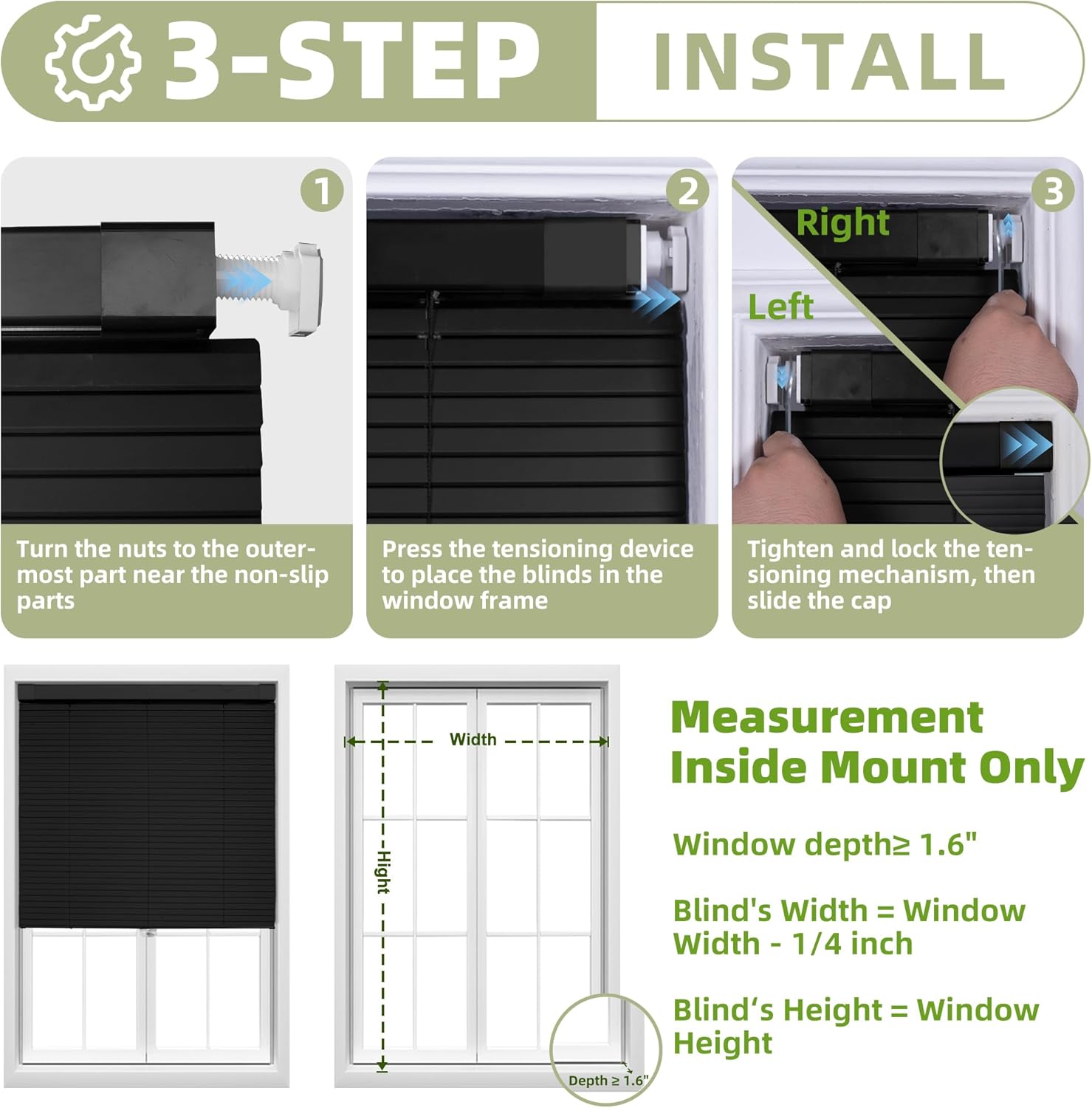 3-STEP INSTALL

1

Turn the nuts to the outermost part near the non-slip parts

2

Press the tensioning device to place the blinds in the window frame

3

Right

Left

Tighten and lock the tensioning mechanism, then slide the cap

Width

Hight

Depth ≥ 1.6"

Measurement Inside Mount Only

Window depth≥ 1.6"

Blind's Width = Window Width - 1/4 inch

Blind's Height = Window Height