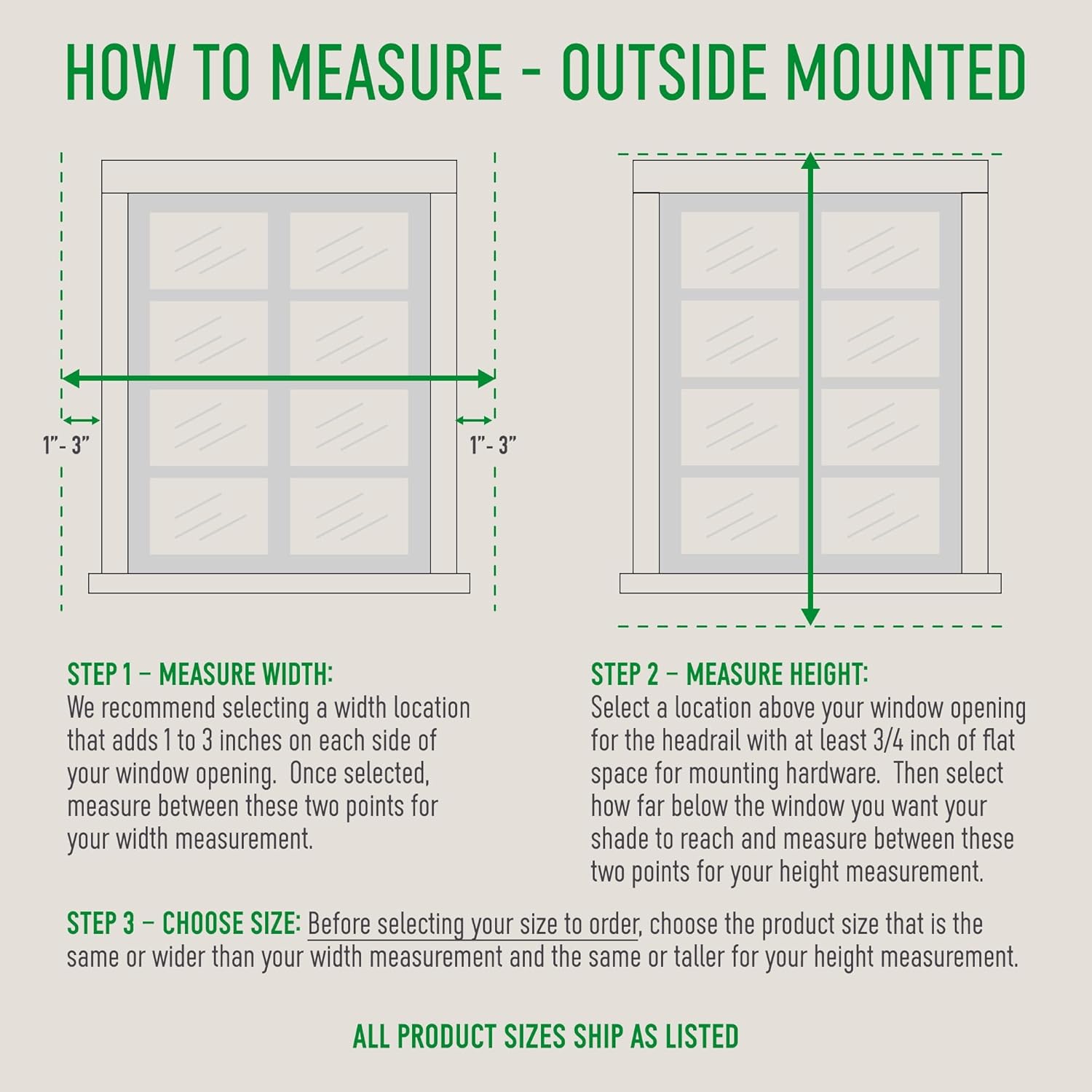 HOW TO MEASURE - OUTSIDE MOUNTED

1"- 3"

1"- 3"

STEP 1 – MEASURE WIDTH:
We recommend selecting a width location that adds 1 to 3 inches on each side of your window opening. Once selected, measure between these two points for your width measurement.

STEP 2 – MEASURE HEIGHT:
Select a location above your window opening for the headrail with at least 3/4 inch of flat space for mounting hardware. Then select how far below the window you want your shade to reach and measure between these two points for your height measurement.

STEP 3 – CHOOSE SIZE: Before selecting your size to order, choose the product size that is the same or wider than your width measurement and the same or taller for your height measurement.

ALL PRODUCT SIZES SHIP AS LISTED