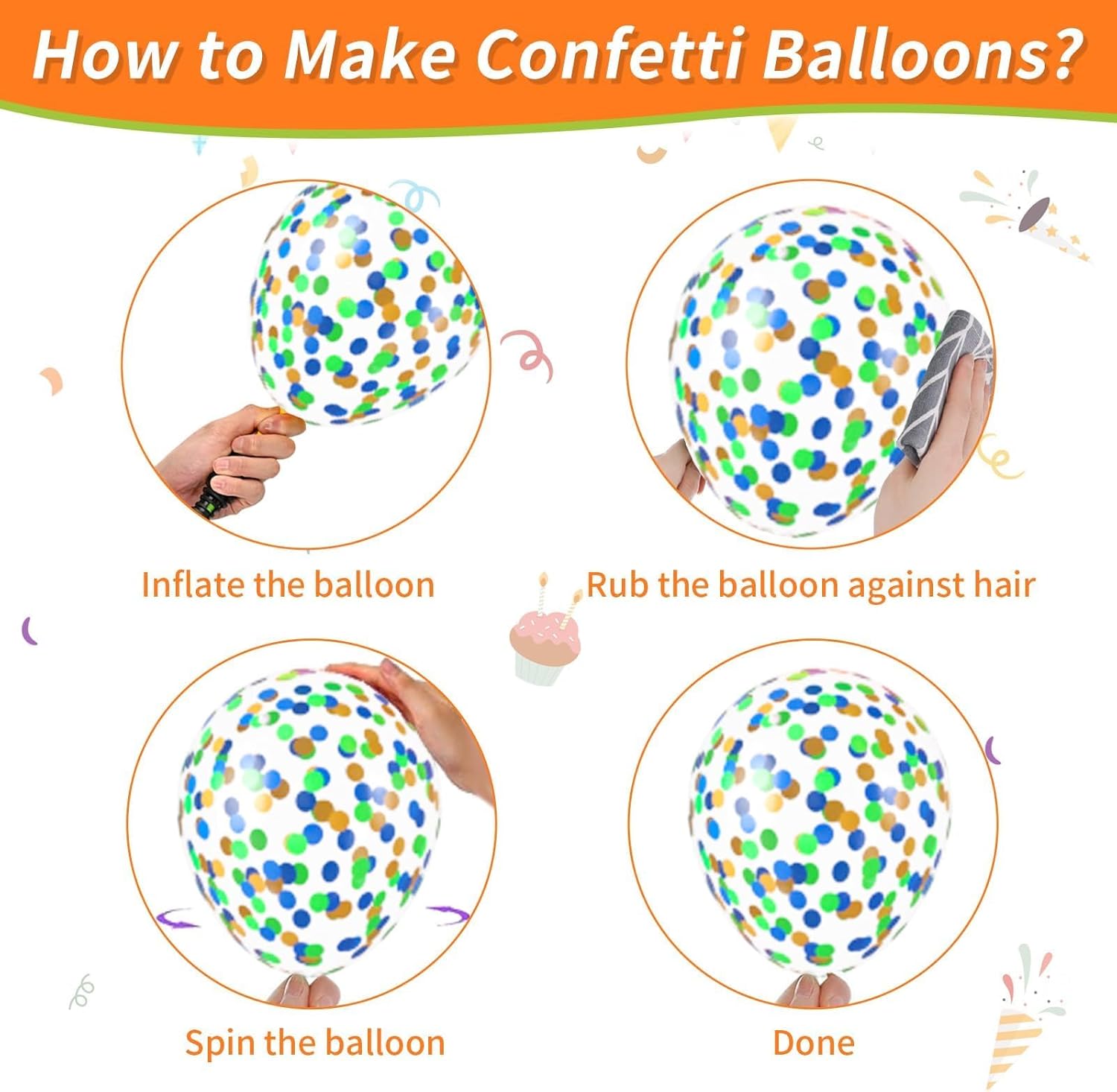 How to Make Confetti Balloons?

Inflate the balloon

Rub the balloon against hair

Spin the balloon

Done