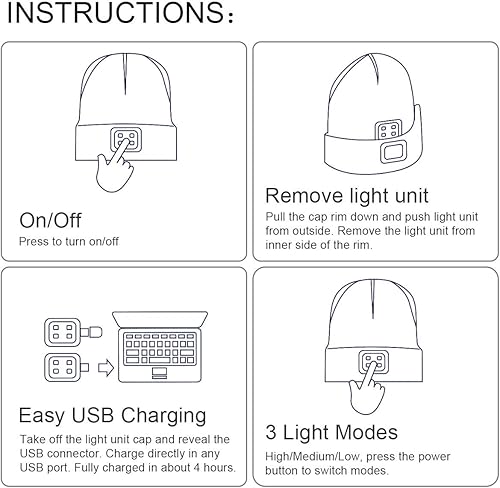 INSTRUCTIONS:

On/Off
Press to turn on/off

Remove light unit
Pull the cap rim down and push light unit from outside. Remove the light unit from inner side of the rim.

Easy USB Charging
Take off the light unit cap and reveal the USB connector. Charge directly in any USB port. Fully charged in about 4 hours.

3 Light Modes
High/Medium/Low, press the power button to switch modes.