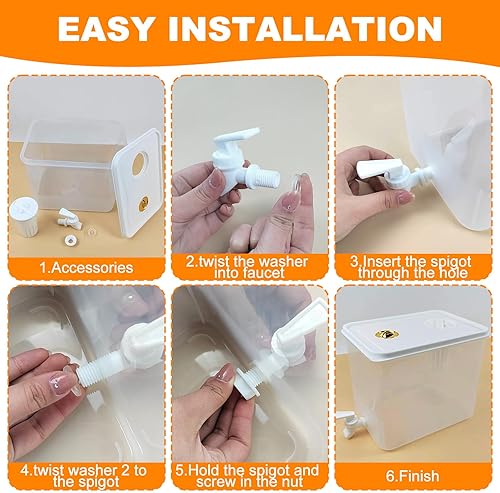 EASY INSTALLATION

1.Accessories

2.twist the washer into faucet

3.Insert the spigot through the hole

4.twist washer 2 to the spigot

5.Hold the spigot and screw in the nut

6.Finish