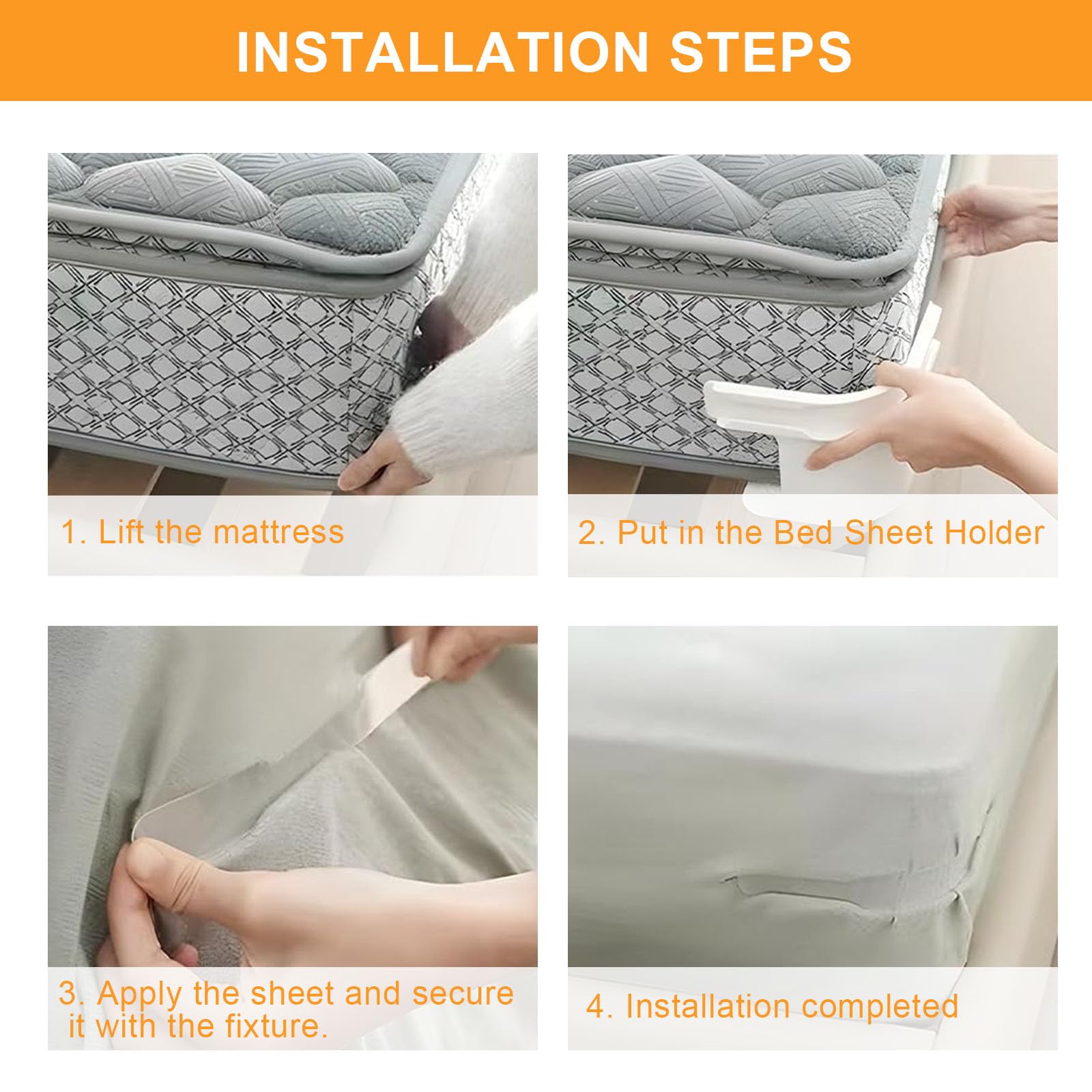 INSTALLATION STEPS

1. Lift the mattress

2. Put in the Bed Sheet Holder

3. Apply the sheet and secure it with the fixture.

4. Installation completed