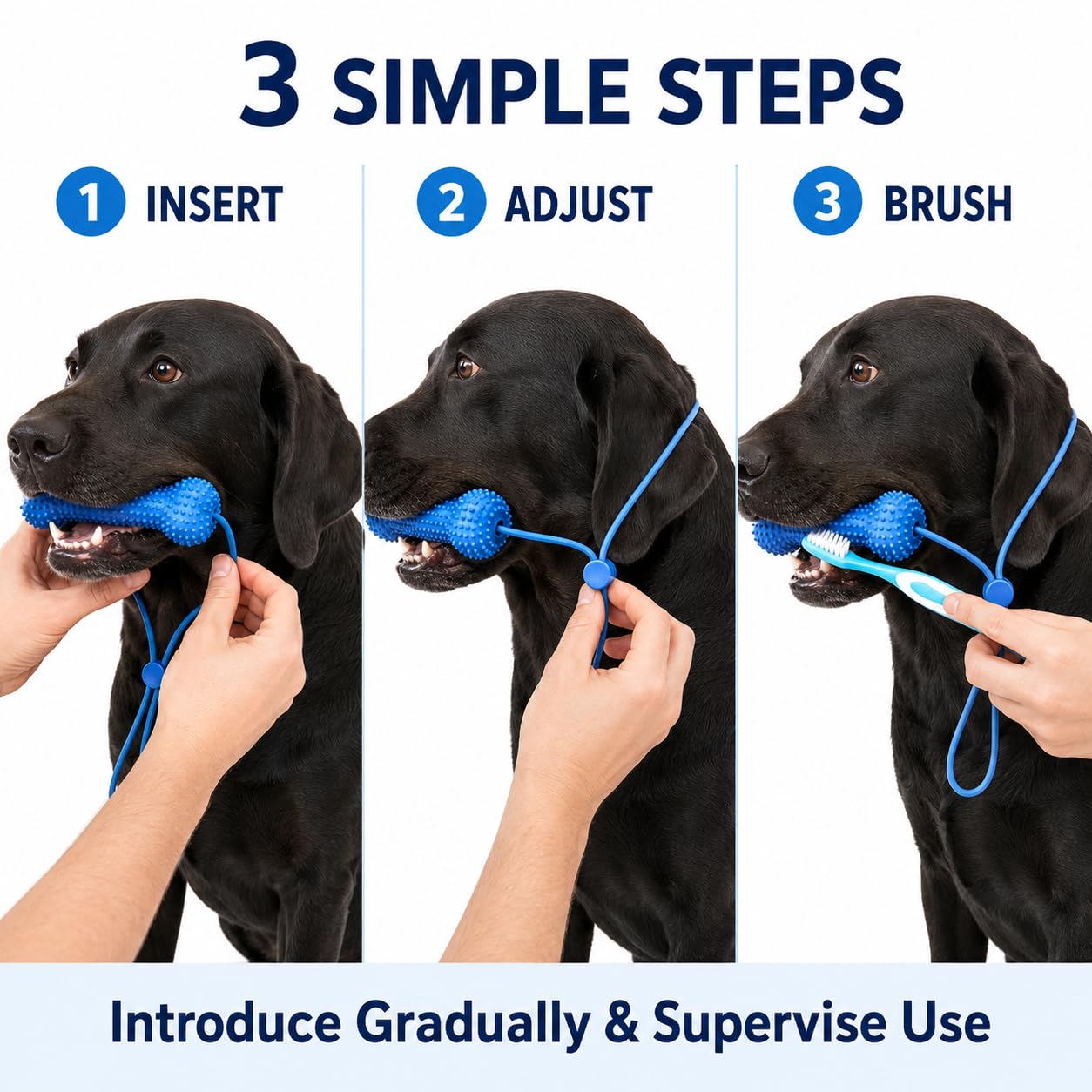 3 SIMPLE STEPS

1 INSERT

2 ADJUST

3 BRUSH

Introduce Gradually & Supervise Use