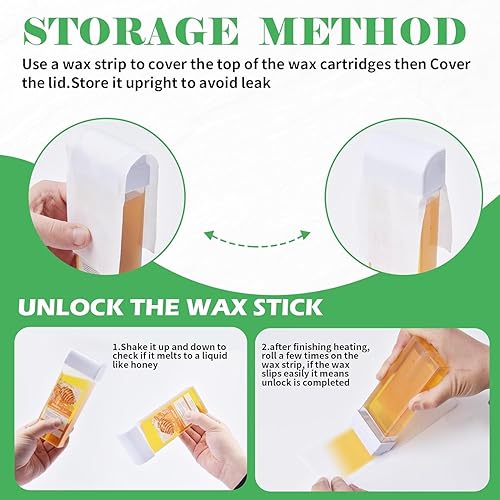 STORAGE METHOD

Use a wax strip to cover the top of the wax cartridges then Cover the lid.Store it upright to avoid leak

UNLOCK THE WAX STICK

1.Shake it up and down to check if it melts to a liquid like honey

2.after finishing heating, roll a few times on the wax strip, if the wax slips easily it means unlock is completed