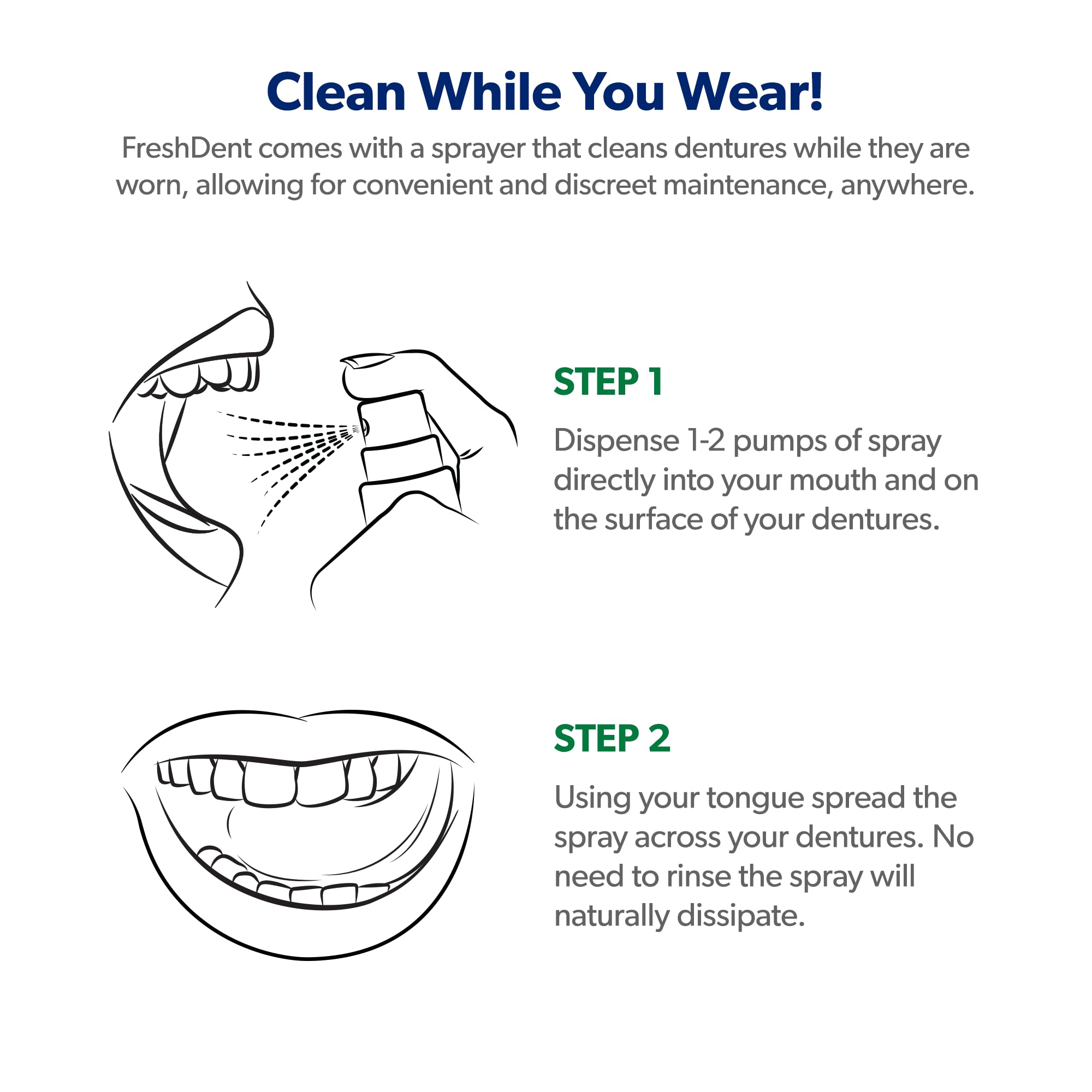 Clean While You Wear!

FreshDent comes with a sprayer that cleans dentures while they are worn, allowing for convenient and discreet maintenance, anywhere.

STEP 1

Dispense 1-2 pumps of spray directly into your mouth and on the surface of your dentures.

STEP 2

Using your tongue spread the spray across your dentures. No need to rinse the spray will naturally dissipate.