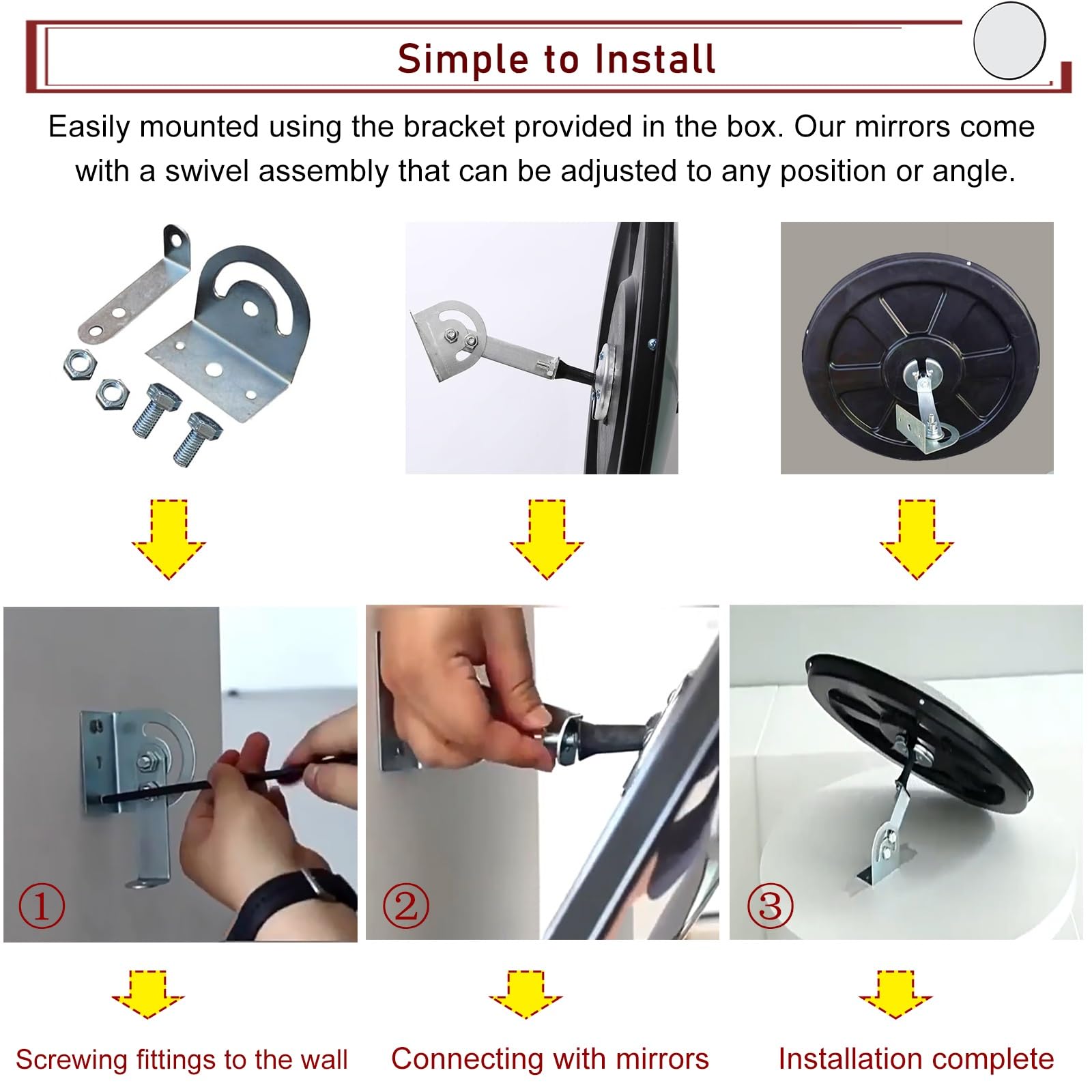 Simple to Install

Easily mounted using the bracket provided in the box. Our mirrors come with a swivel assembly that can be adjusted to any position or angle.

①

②

③

Screwing fittings to the wall

Connecting with mirrors

Installation complete