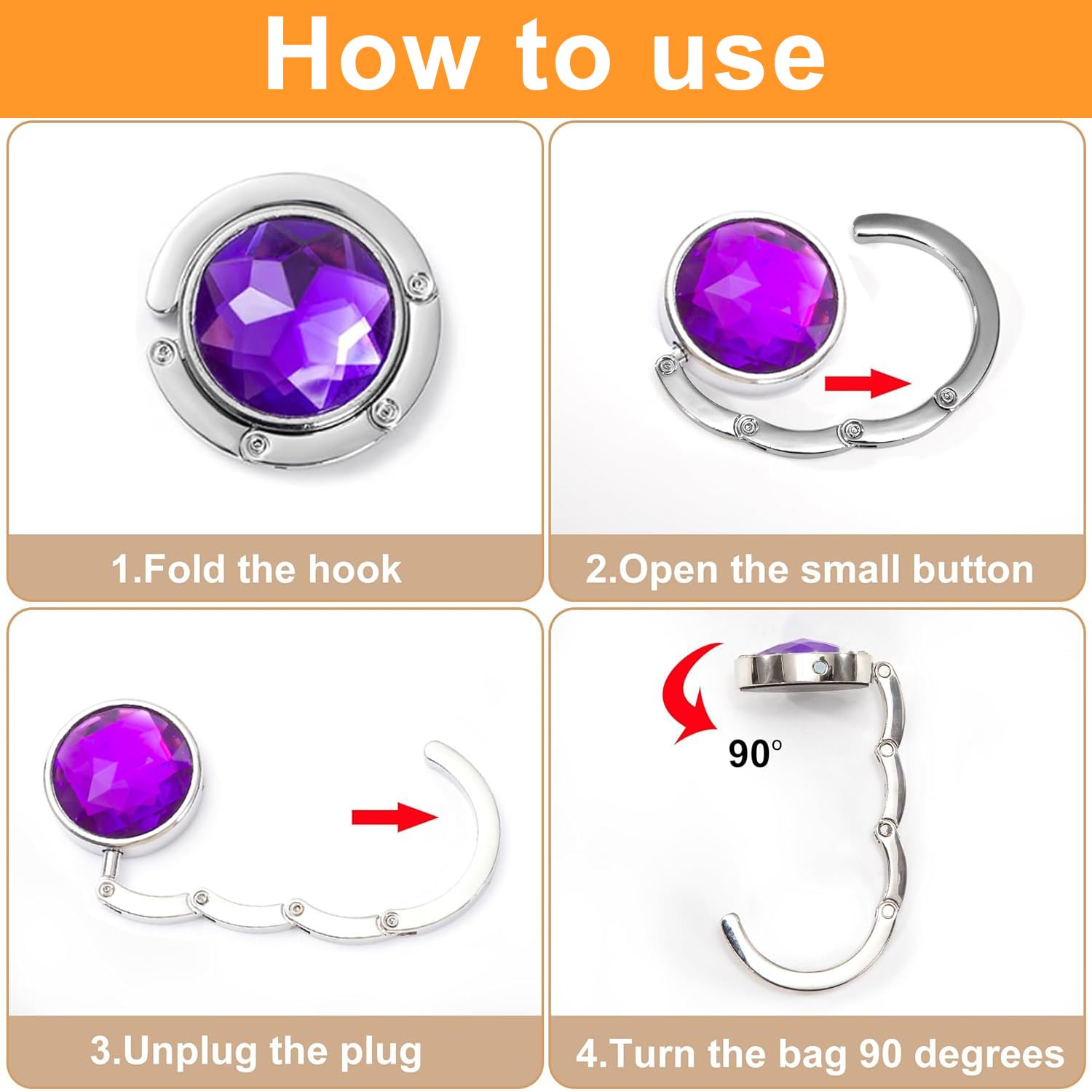 How to use

1.Fold the hook

2.Open the small button

3.Unplug the plug

90°

4.Turn the bag 90 degrees