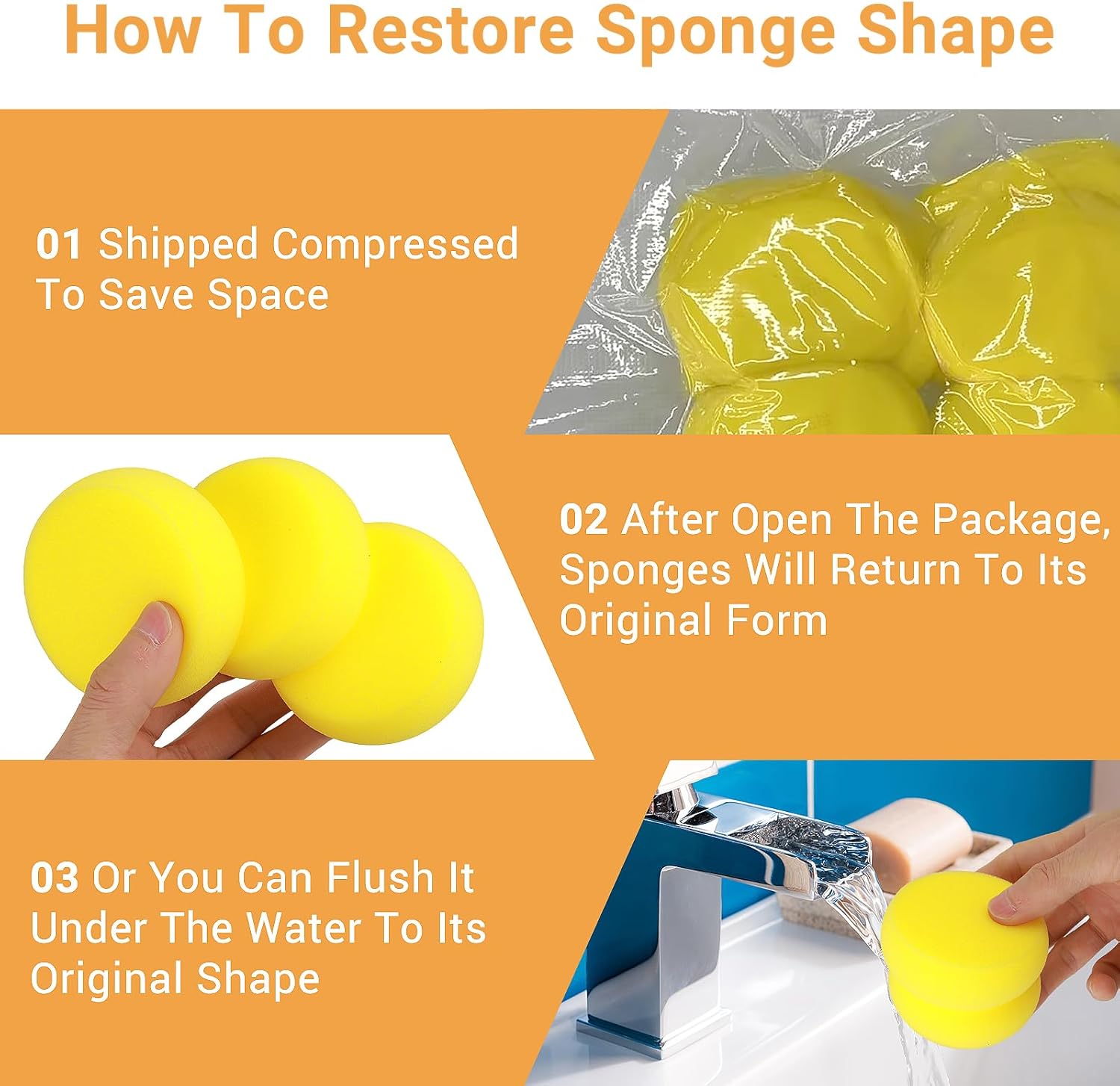 How To Restore Sponge Shape

01 Shipped Compressed To Save Space

02 After Open The Package, Sponges Will Return To Its Original Form

03 Or You Can Flush It Under The Water To Its Original Shape