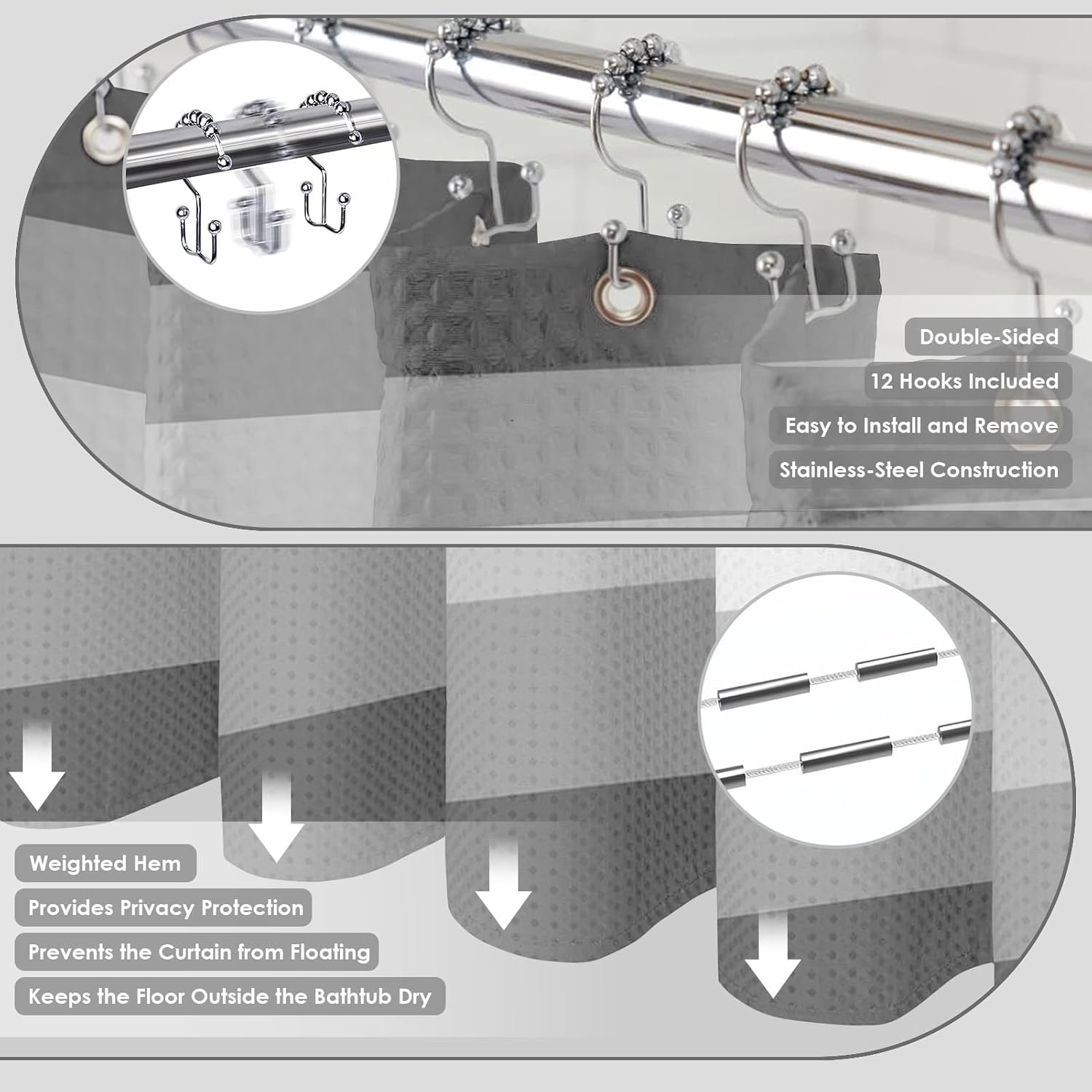 Double-Sided
12 Hooks Included
Easy to Install and Remove
Stainless-Steel Construction

Weighted Hem
Provides Privacy Protection
Prevents the Curtain from Floating
Keeps the Floor Outside the Bathtub Dry