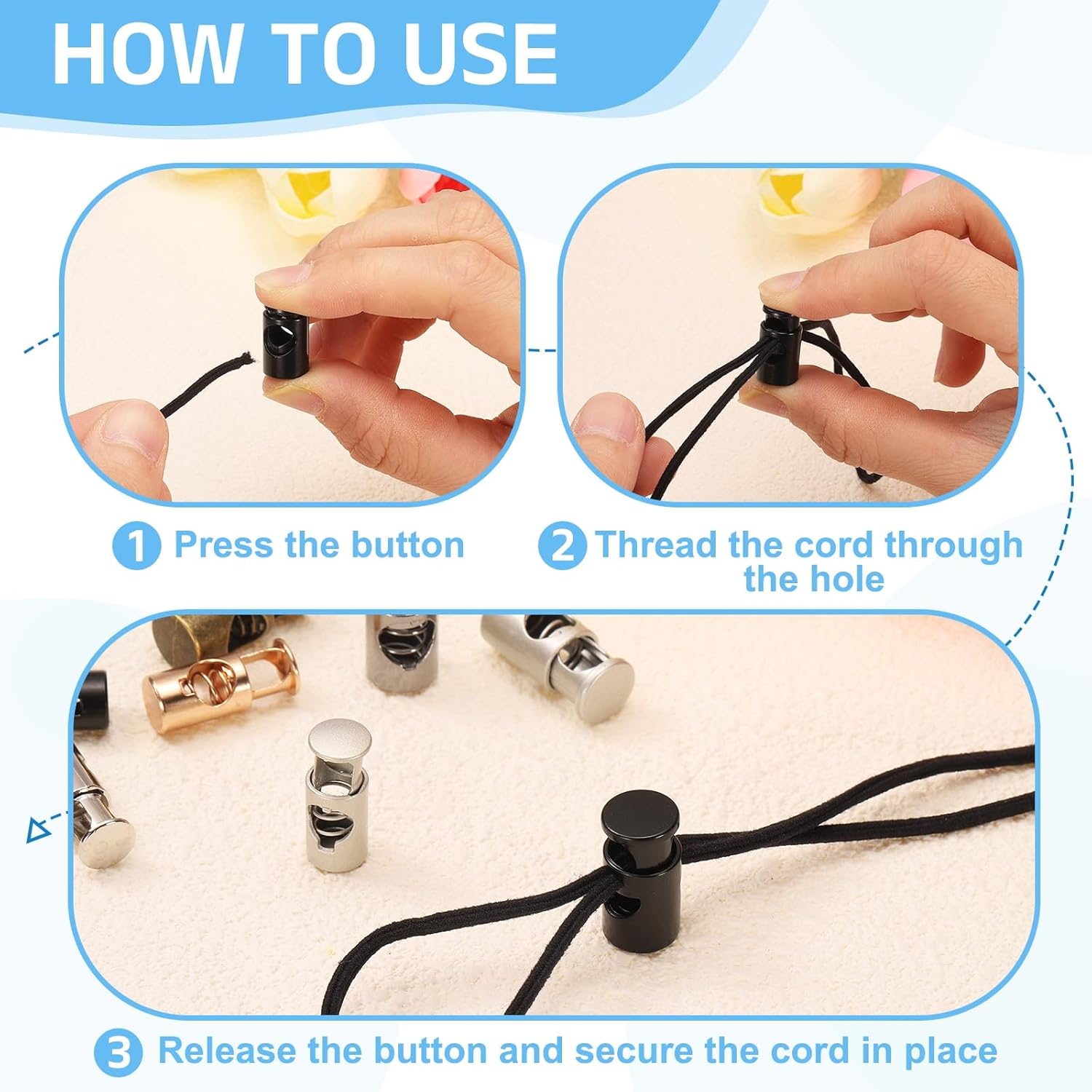 HOW TO USE

1 Press the button

2 Thread the cord through the hole

3 Release the button and secure the cord in place