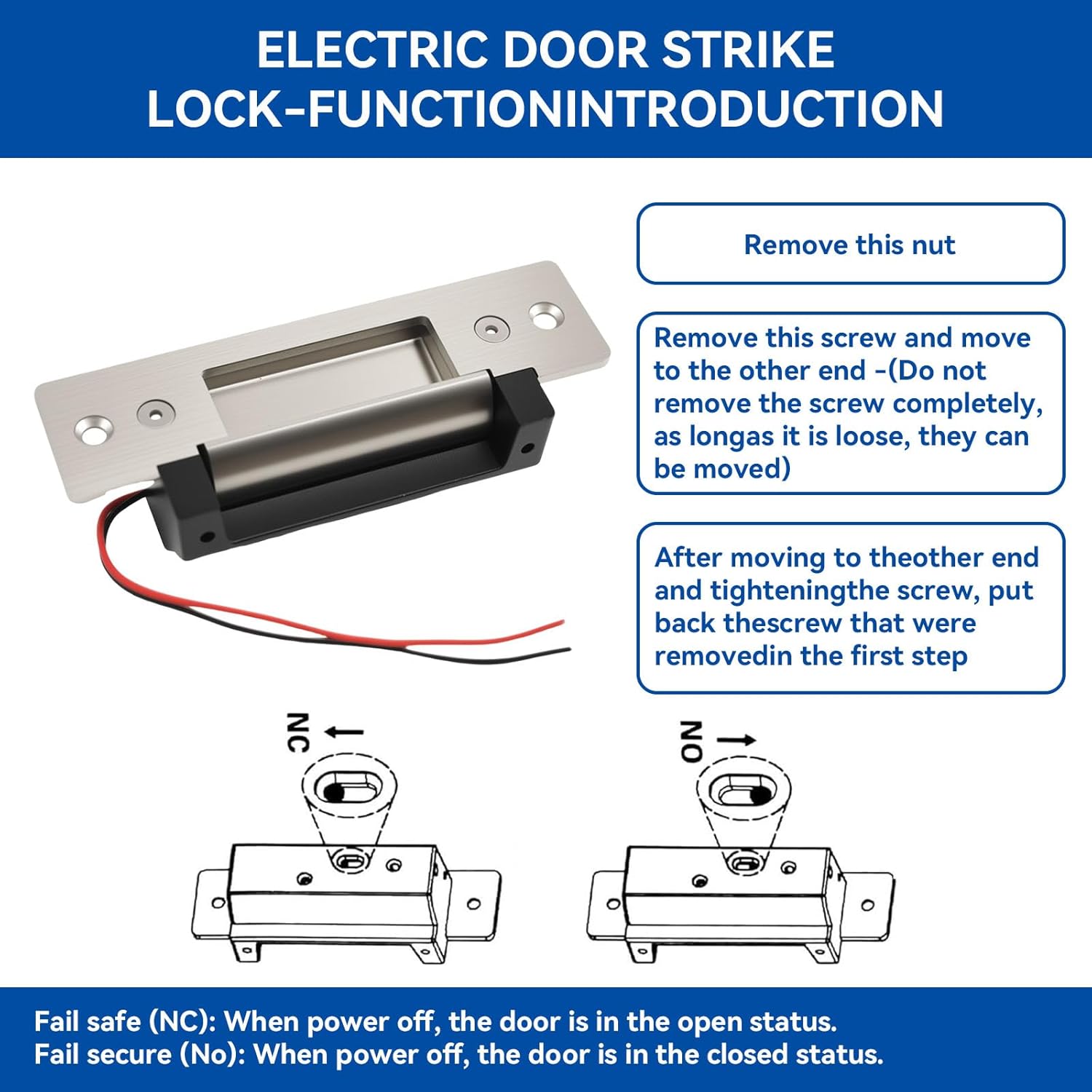 ELECTRIC DOOR STRIKE LOCK-FUNCTIONINTRODUCTION

Remove this nut

Remove this screw and move to the other end -(Do not remove the screw completely, as longas it is loose, they can be moved)

After moving to theother end and tighteningthe screw, put back thescrew that were removedin the first step

NC

NO

Fail safe (NC): When power off, the door is in the open status.
Fail secure (No): When power off, the door is in the closed status.