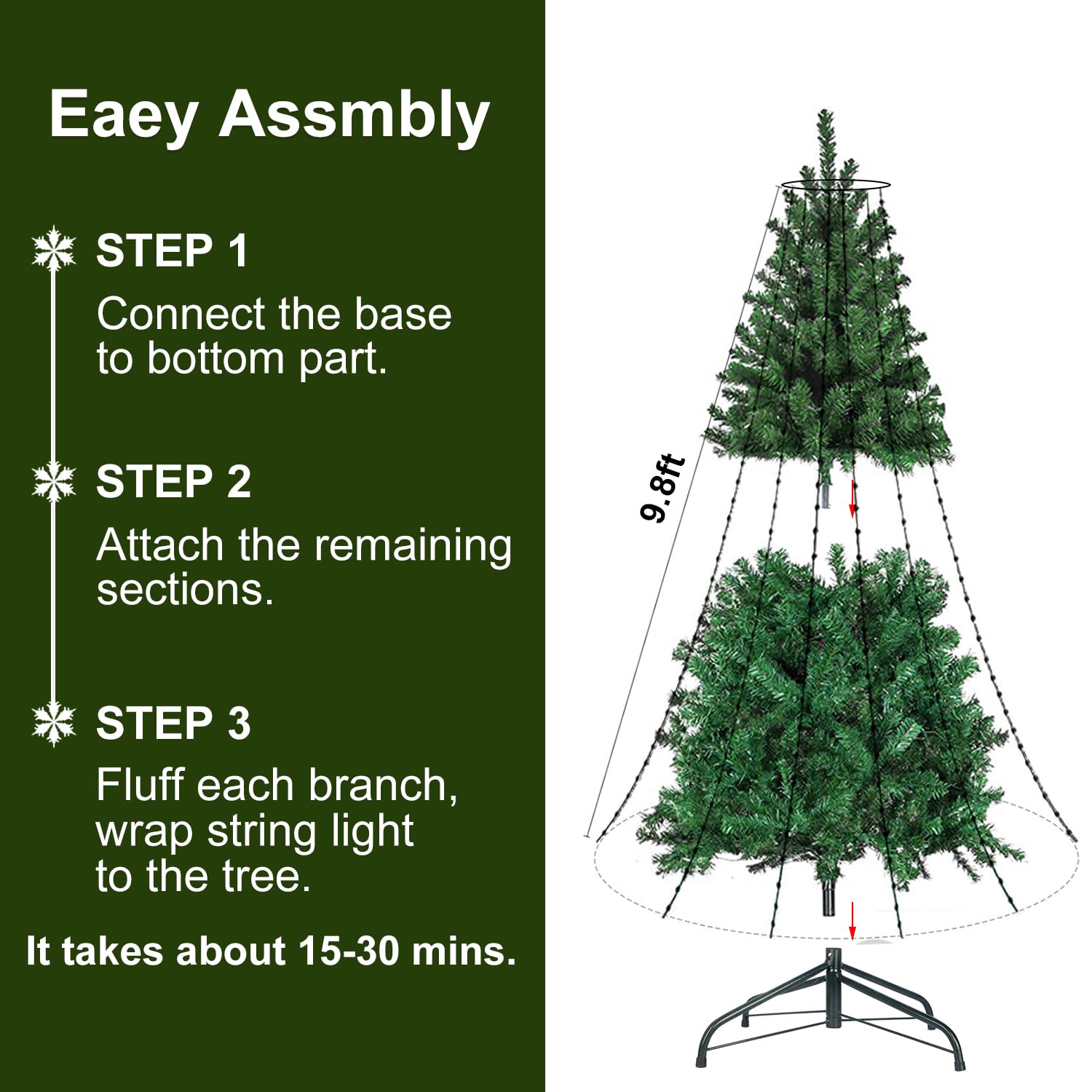 Eaey Assmbly

STEP 1

Connect the base to bottom part.

STEP 2

Attach the remaining sections.

STEP 3

Fluff each branch, wrap string light to the tree.

It takes about 15-30 mins.

9.8ft