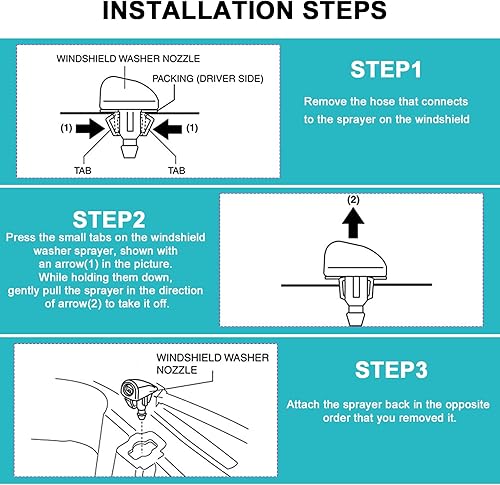 INSTALLATION STEPS

WINDSHIELD WASHER NOZZLE

PACKING (DRIVER SIDE)

(1)

(1)

TAB

TAB

STEP1

Remove the hose that connects to the sprayer on the windshield

STEP2

Press the small tabs on the windshield washer sprayer, shown with an arrow(1) in the picture. While holding them down, gently pull the sprayer in the direction of arrow(2) to take it off.

(2)

WINDSHIELD WASHER NOZZLE

STEP3

Attach the sprayer back in the opposite order that you removed it.