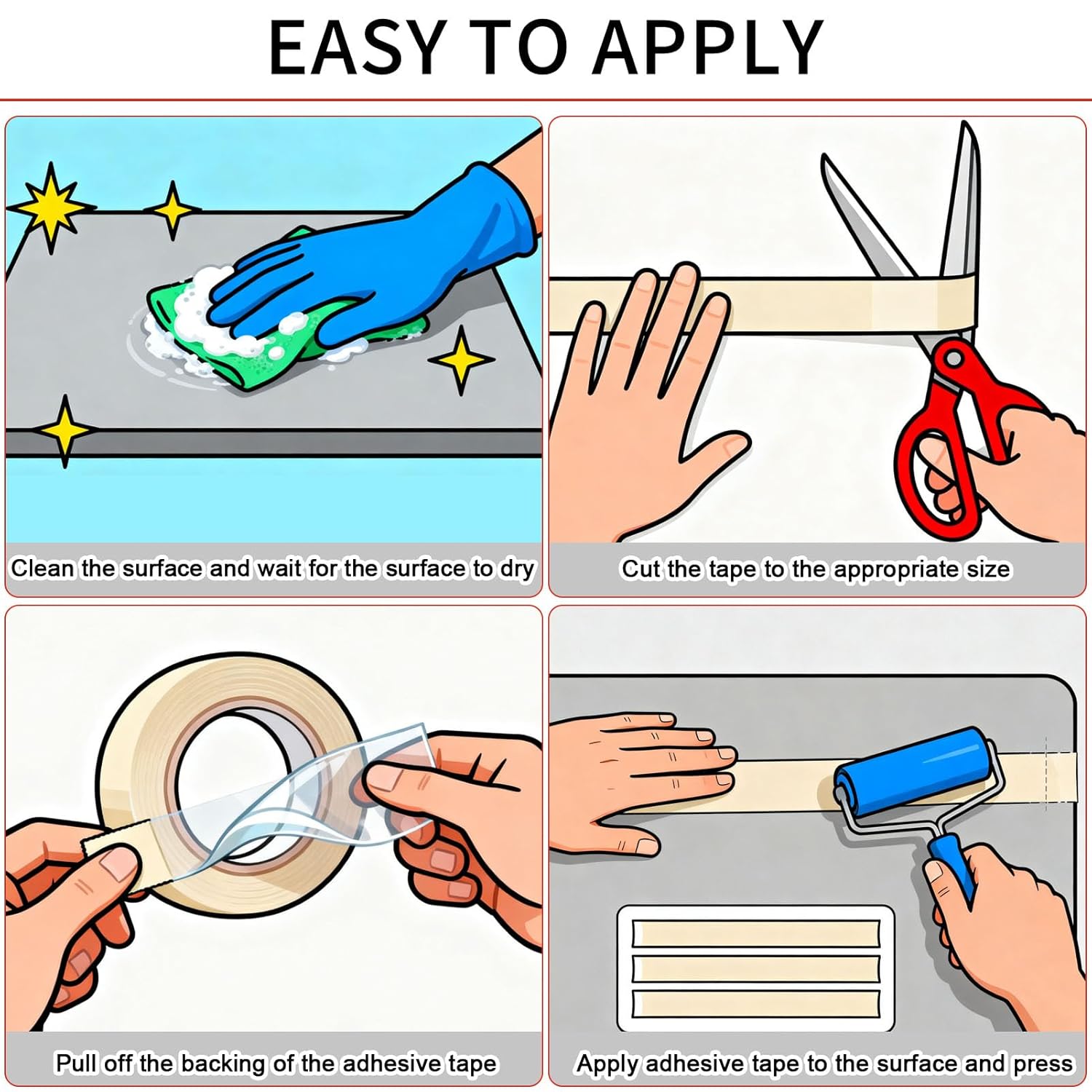 EASY TO APPLY

Clean the surface and wait for the surface to dry

Cut the tape to the appropriate size

Pull off the backing of the adhesive tape

Apply adhesive tape to the surface and press