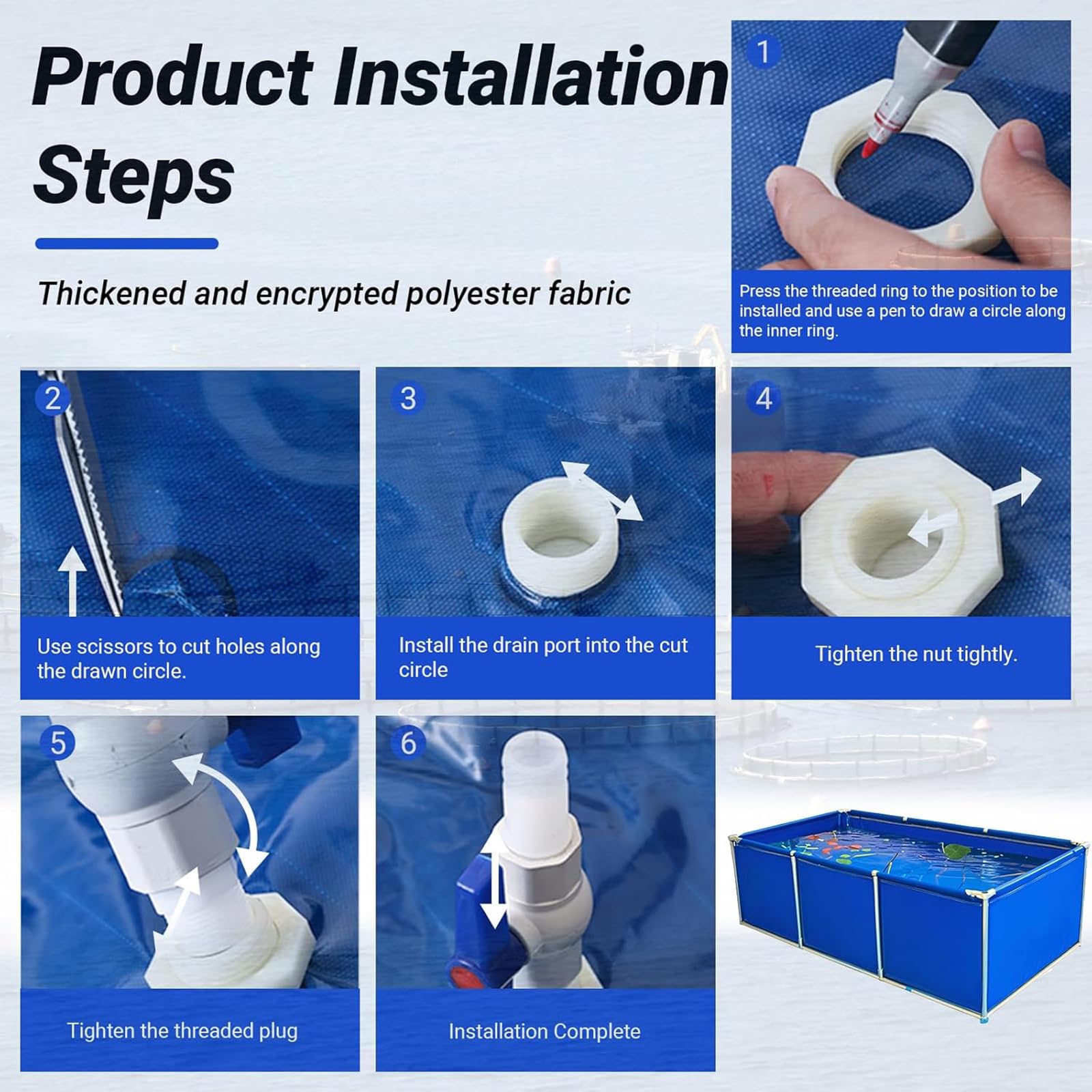 Product Installation Steps

Thickened and encrypted polyester fabric

1

Press the threaded ring to the position to be installed and use a pen to draw a circle along the inner ring.

2

Use scissors to cut holes along the drawn circle.

3

Install the drain port into the cut circle

4

Tighten the nut tightly.

5

Tighten the threaded plug

6

Installation Complete