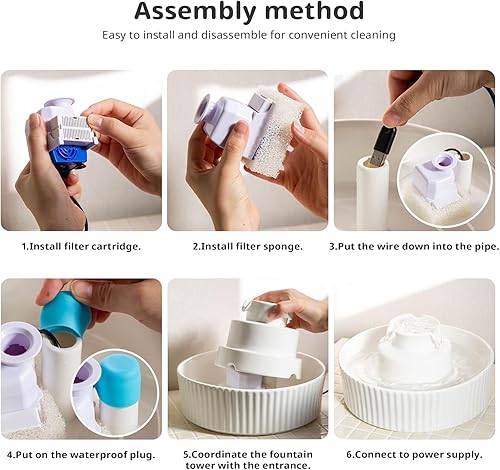 Assembly method

Easy to install and disassemble for convenient cleaning

1.Install filter cartridge.

2.Install filter sponge.

3.Put the wire down into the pipe.

4.Put on the waterproof plug.

5.Coordinate the fountain tower with the entrance.

6.Connect to power supply.