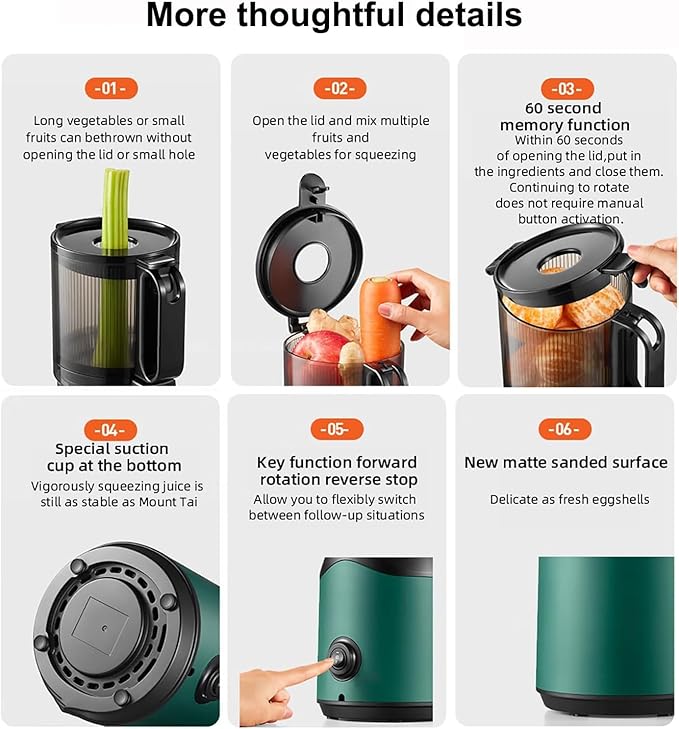 More thoughtful details

-01-

Long vegetables or small fruits can bethrown without opening the lid or small hole

-02-

Open the lid and mix multiple fruits and vegetables for squeezing

-03-

60 second memory function

Within 60 seconds of opening the lid,put in the ingredients and close them. Continuing to rotate does not require manual button activation.

-04-

Special suction cup at the bottom

Vigorously squeezing juice is still as stable as Mount Tai

-05-

Key function forward rotation reverse stop

Allow you to flexibly switch between follow-up situations

-06-

New matte sanded surface

Delicate as fresh eggshells