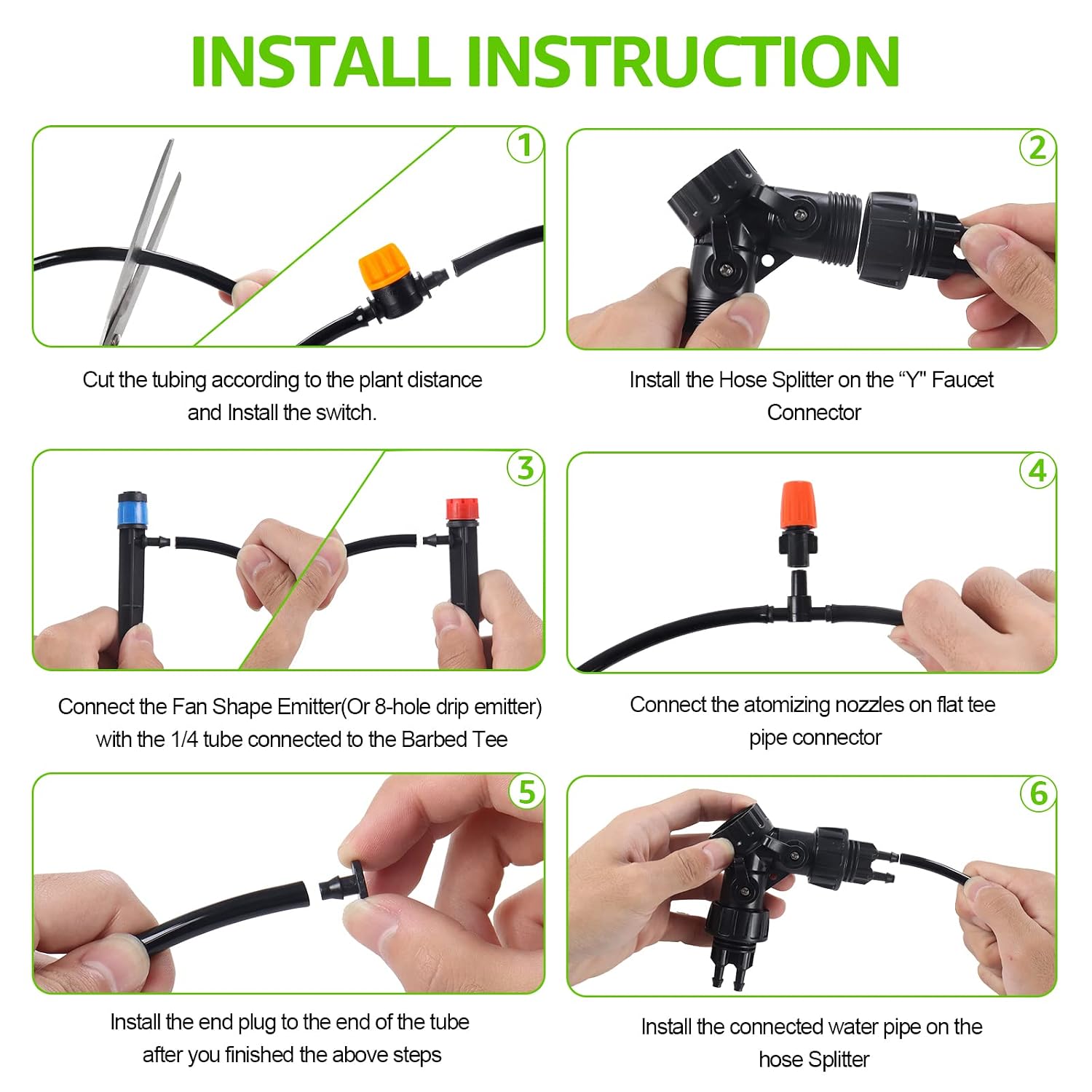 INSTALL INSTRUCTION

1

Cut the tubing according to the plant distance and Install the switch.

2

Install the Hose Splitter on the “Y" Faucet Connector

3

Connect the Fan Shape Emitter(Or 8-hole drip emitter) with the 1/4 tube connected to the Barbed Tee

4

Connect the atomizing nozzles on flat tee pipe connector

5

Install the end plug to the end of the tube after you finished the above steps

6

Install the connected water pipe on the hose Splitter