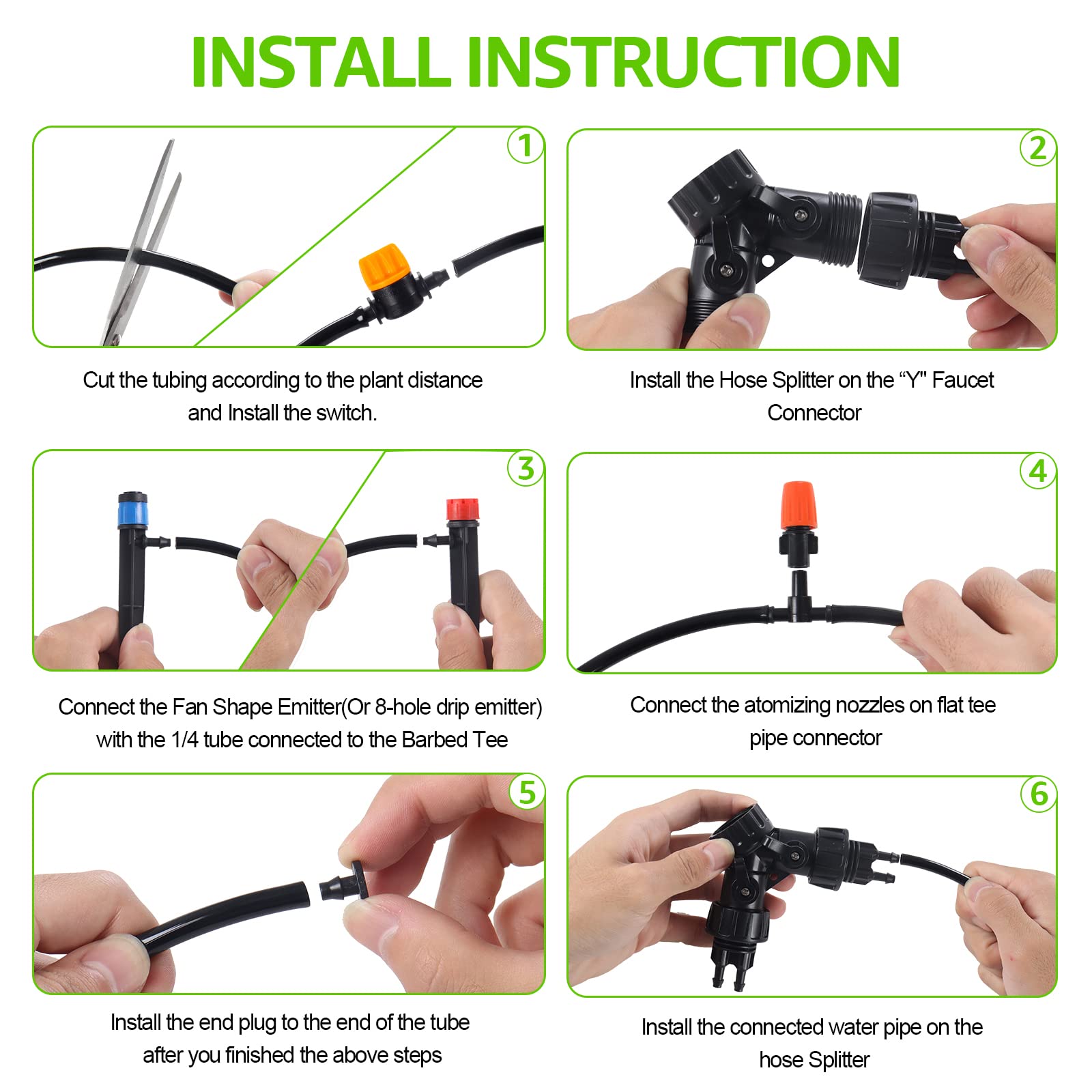 INSTALL INSTRUCTION

1

Cut the tubing according to the plant distance and Install the switch.

2

Install the Hose Splitter on the “Y" Faucet Connector

3

Connect the Fan Shape Emitter(Or 8-hole drip emitter) with the 1/4 tube connected to the Barbed Tee

4

Connect the atomizing nozzles on flat tee pipe connector

5

Install the end plug to the end of the tube after you finished the above steps

6

Install the connected water pipe on the hose Splitter