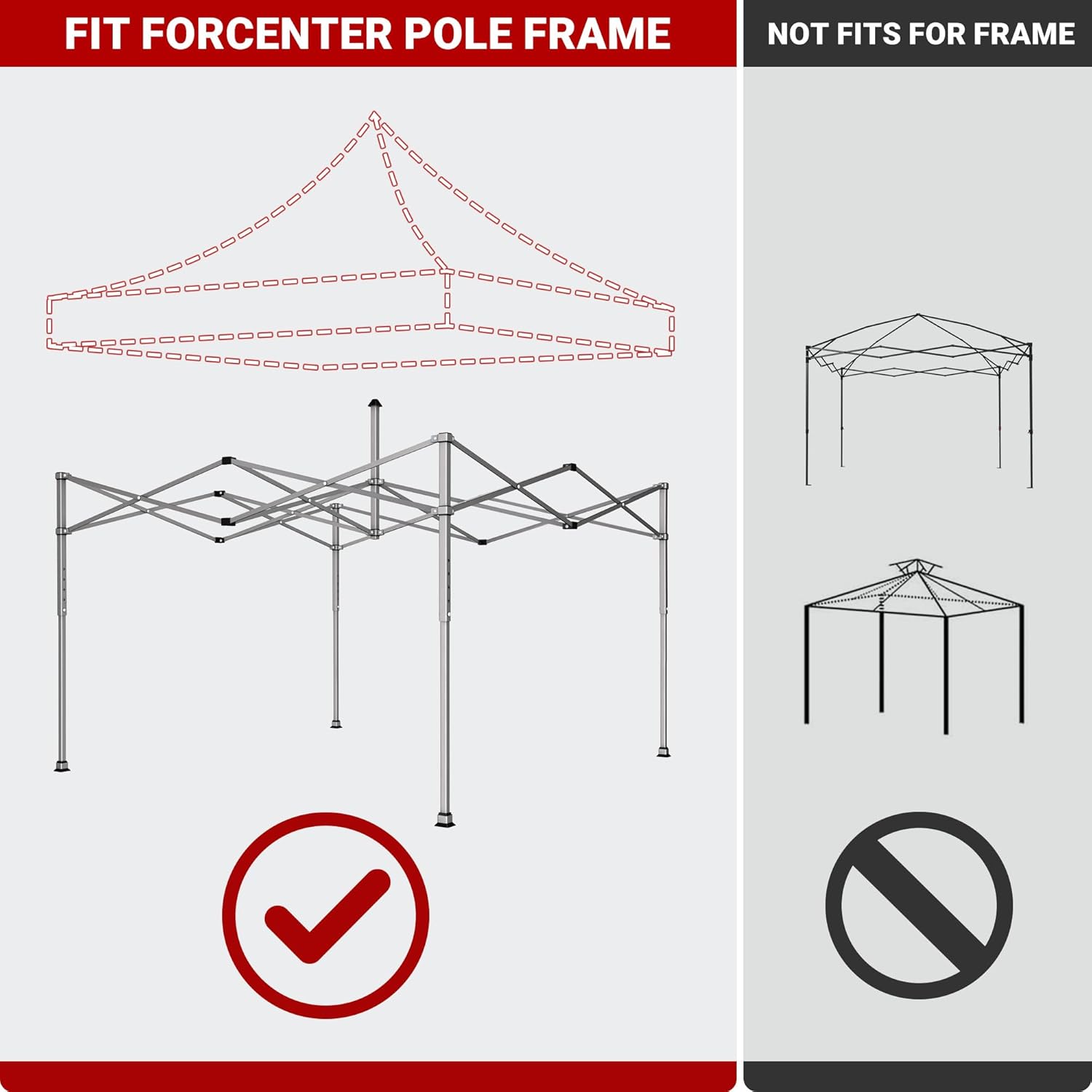 FIT FORCENTER POLE FRAME

NOT FITS FOR FRAME