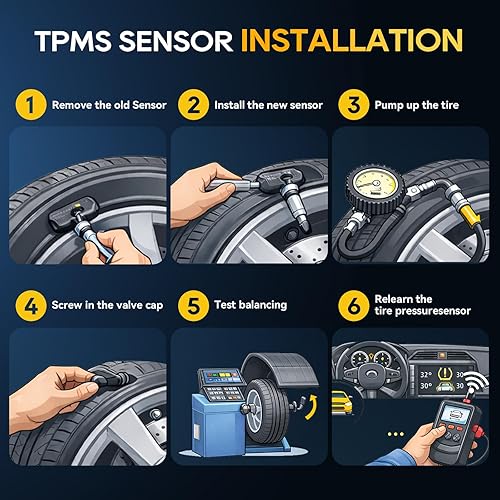 TPMS SENSOR INSTALLATION

1 Remove the old Sensor

2 Install the new sensor

3 Pump up the tire

4 Screw in the valve cap

5 Test balancing

6 Relearn the tire pressuresensor

32° 30
30° 30