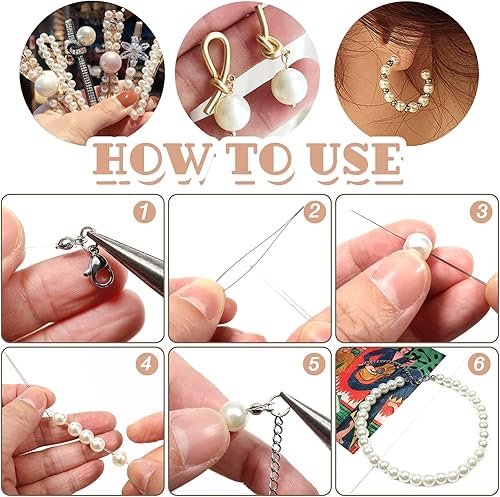 HOW TO USE

1

2

3

4

5

6