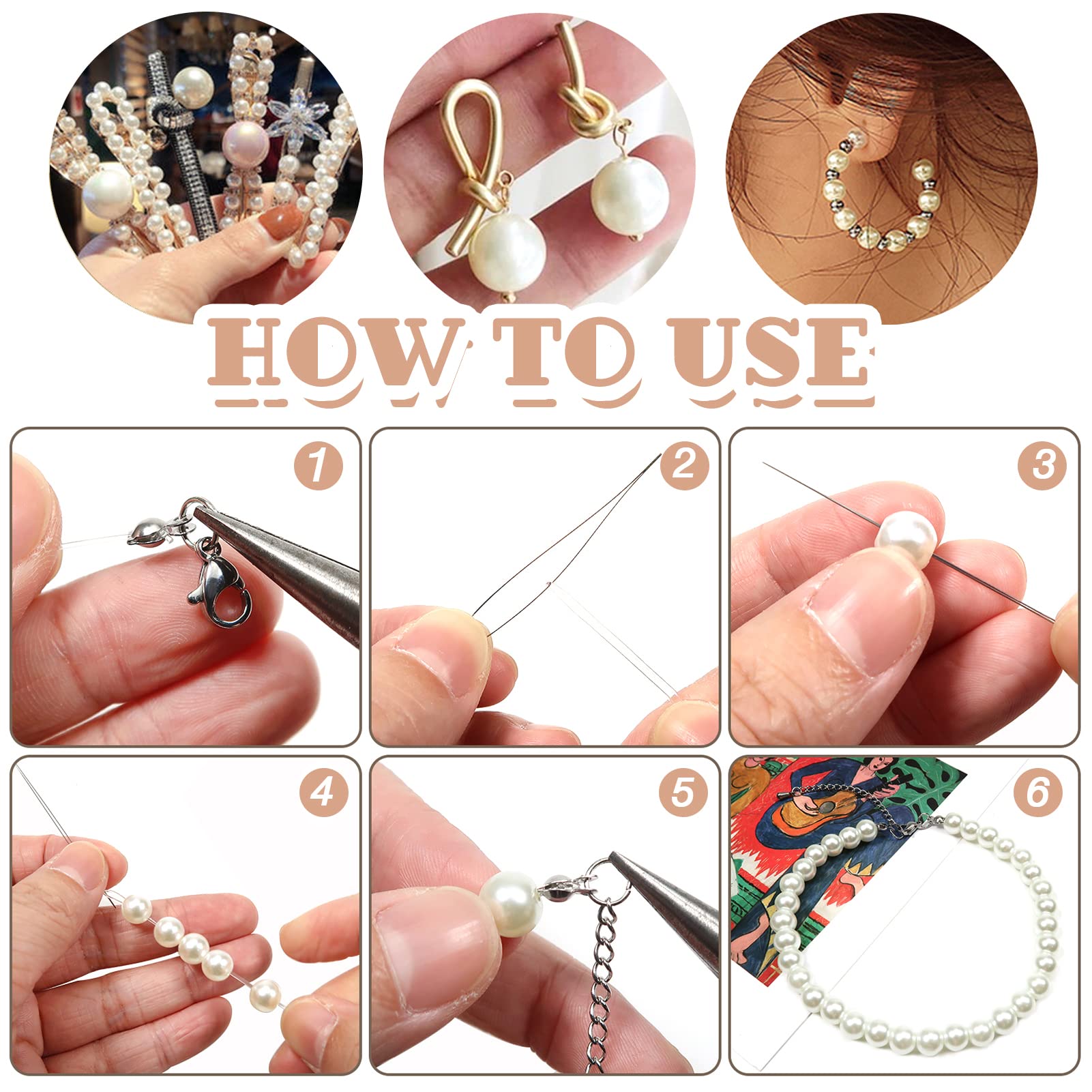 HOW TO USE

1

2

3

4

5

6