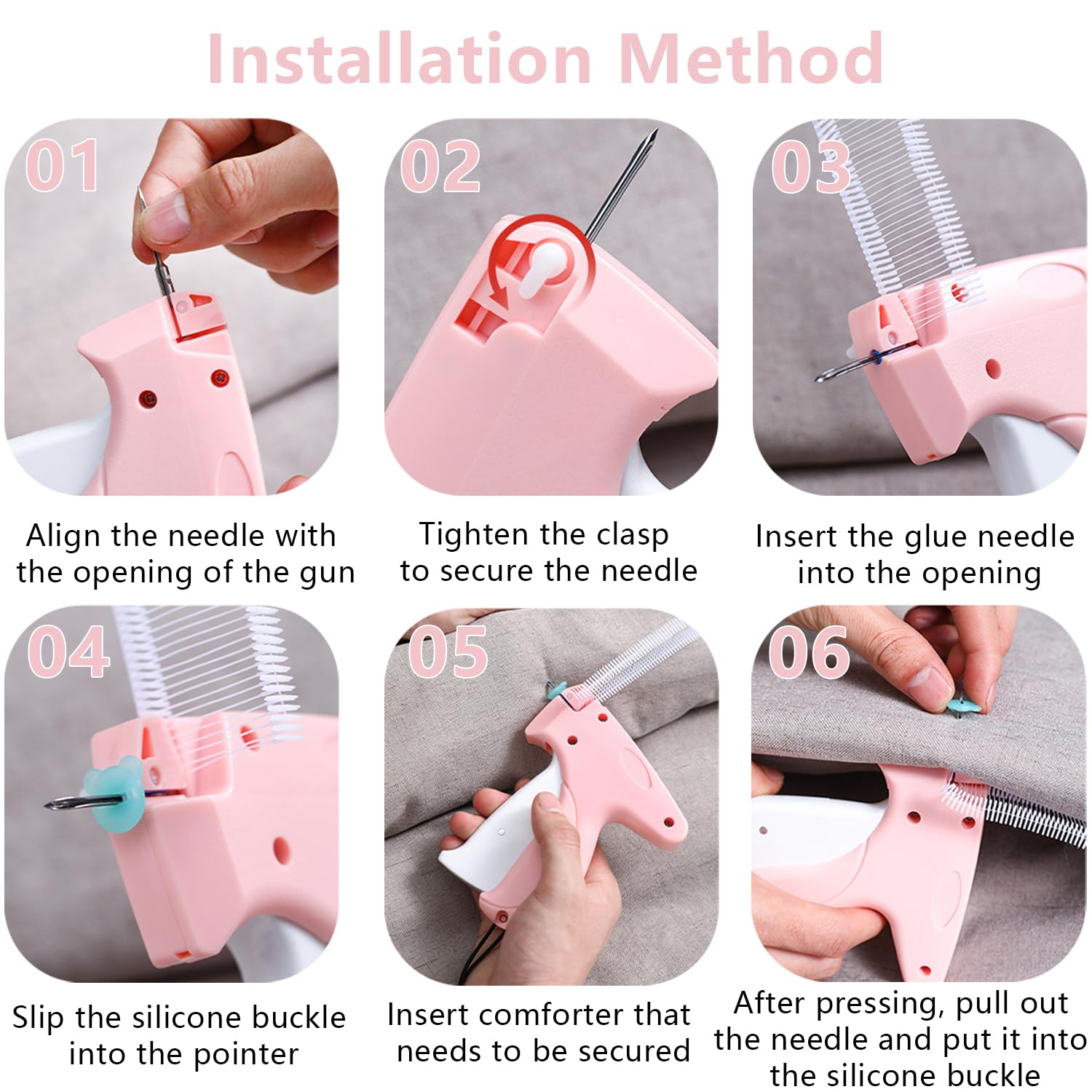 Installation Method

01

Align the needle with the opening of the gun

02

Tighten the clasp to secure the needle

03

Insert the glue needle into the opening

04

Slip the silicone buckle into the pointer

05

Insert comforter that needs to be secured

06

After pressing, pull out the needle and put it into the silicone buckle