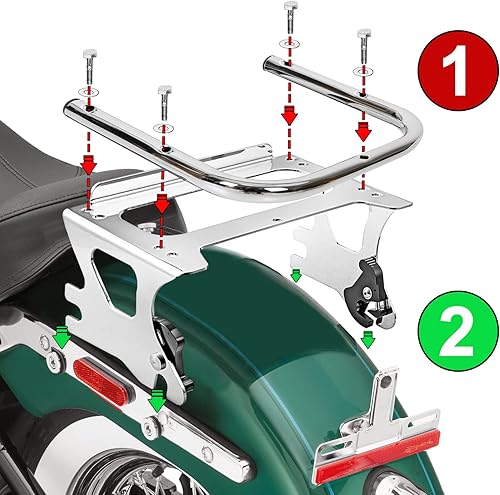 1

2