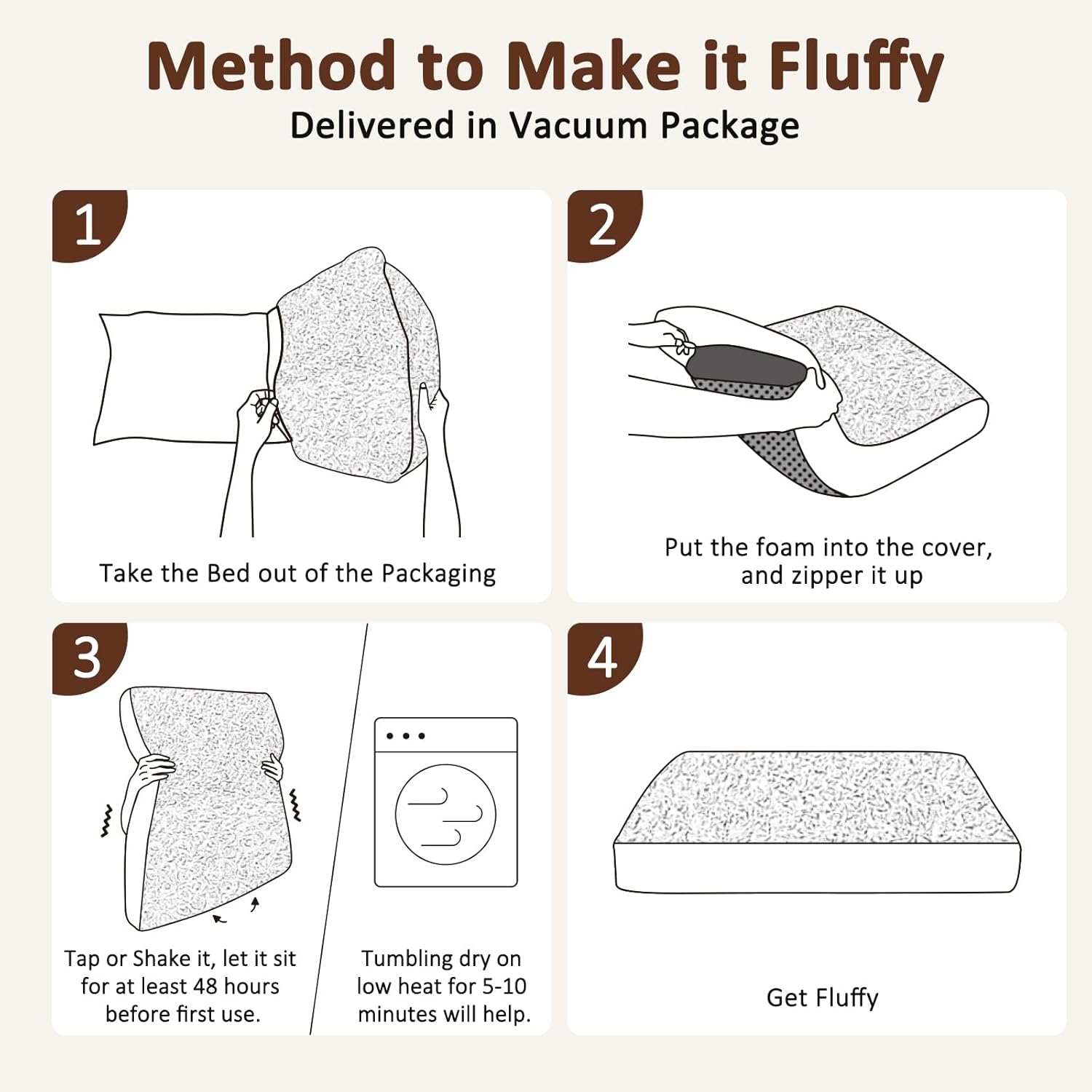 Method to Make it Fluffy
Delivered in Vacuum Package

1

Take the Bed out of the Packaging

2

Put the foam into the cover, and zipper it up

3

Tap or Shake it, let it sit for at least 48 hours before first use.

Tumbling dry on low heat for 5-10 minutes will help.

4

Get Fluffy