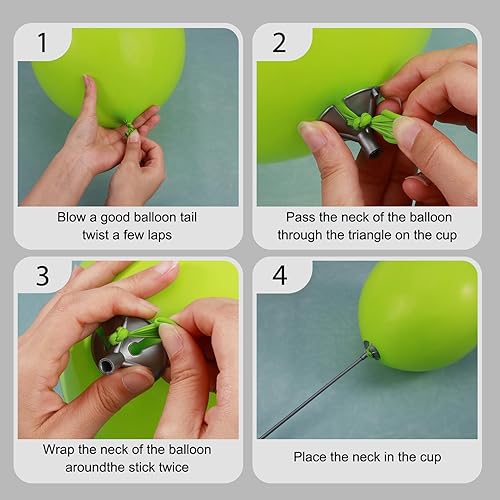 1

Blow a good balloon tail twist a few laps

2

Pass the neck of the balloon through the triangle on the cup

3

Wrap the neck of the balloon aroundthe stick twice

4

Place the neck in the cup