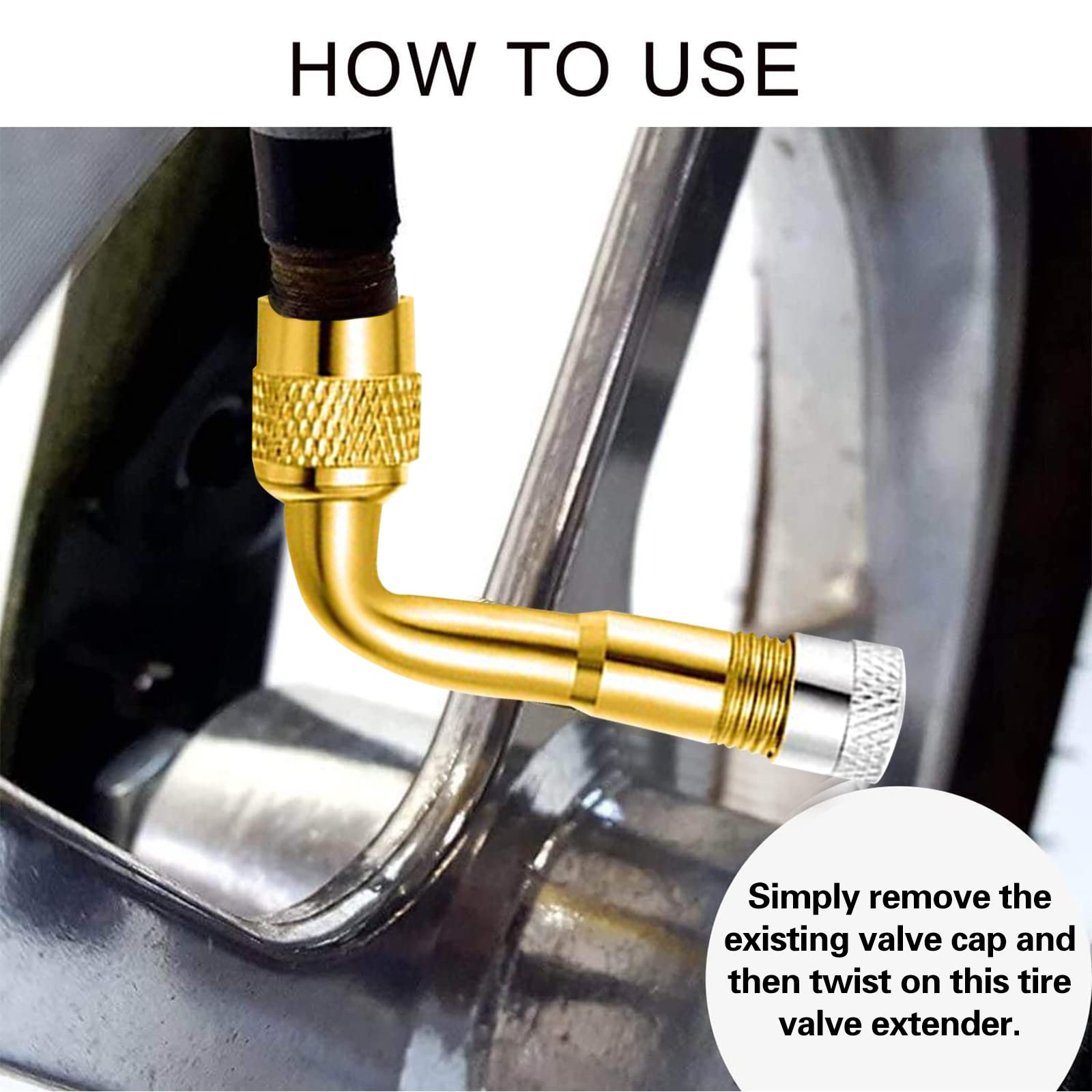 HOW TO USE

Simply remove the existing valve cap and then twist on this tire valve extender.