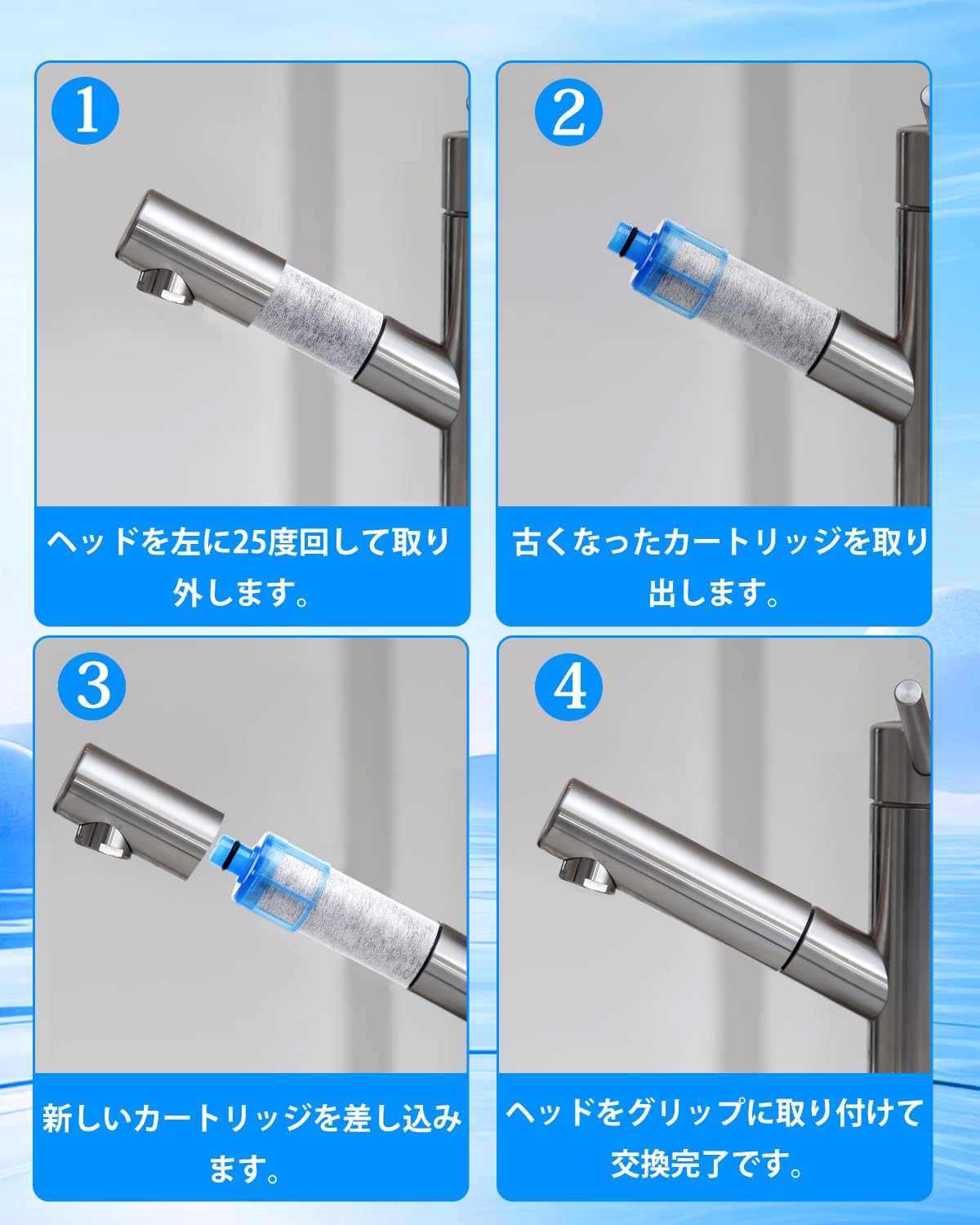 1

ヘッドを左に25度回して取り外します。

2

古くなったカートリッジを取り出します。

3

新しいカートリッジを差し込みます。

4

ヘッドをグリップに取り付けて交換完了です。