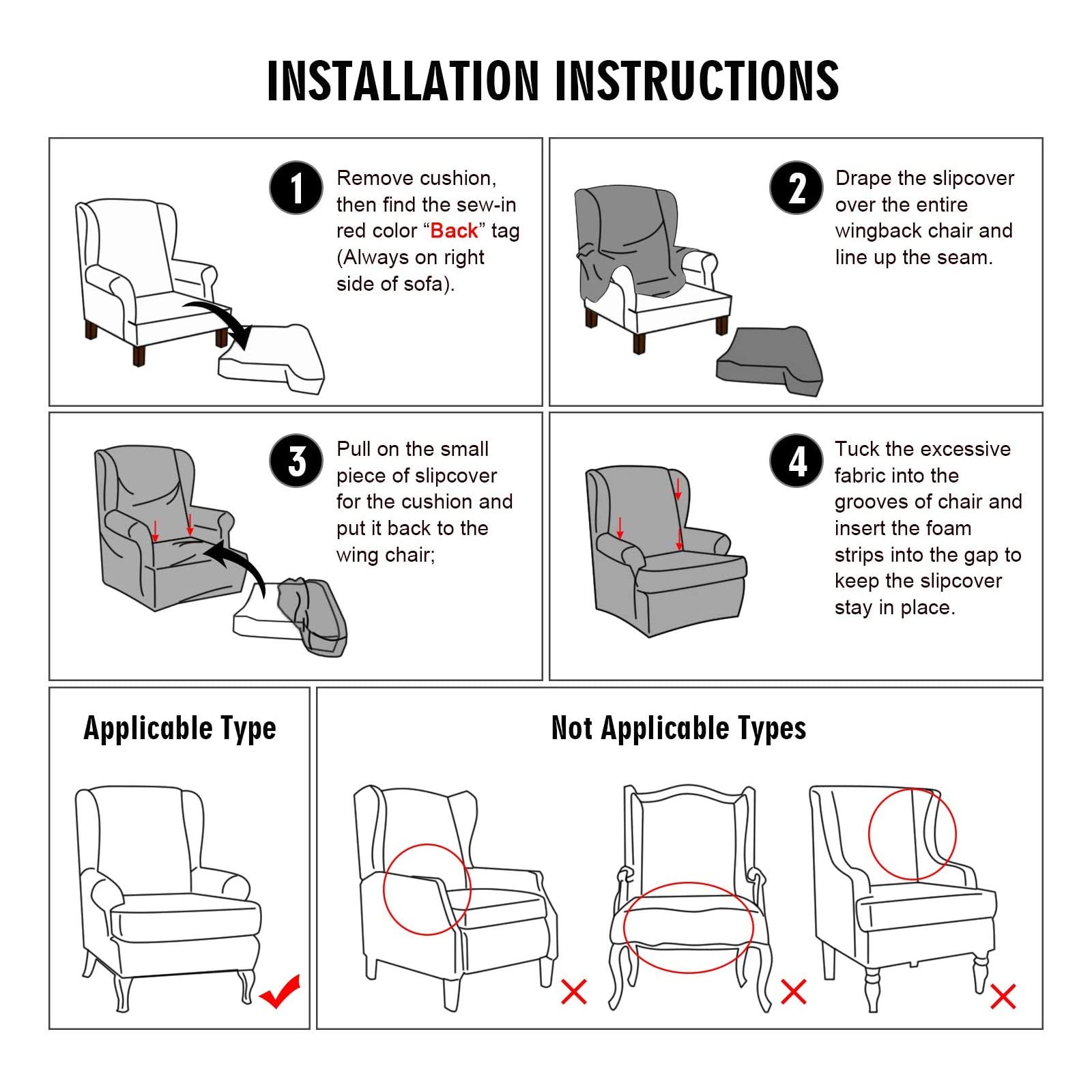 INSTALLATION INSTRUCTIONS

1 Remove cushion, then find the sew-in red color “Back” tag (Always on right side of sofa).

2 Drape the slipcover over the entire wingback chair and line up the seam.

3 Pull on the small piece of slipcover for the cushion and put it back to the wing chair;

4 Tuck the excessive fabric into the grooves of chair and insert the foam strips into the gap to keep the slipcover stay in place.

Applicable Type

Not Applicable Types