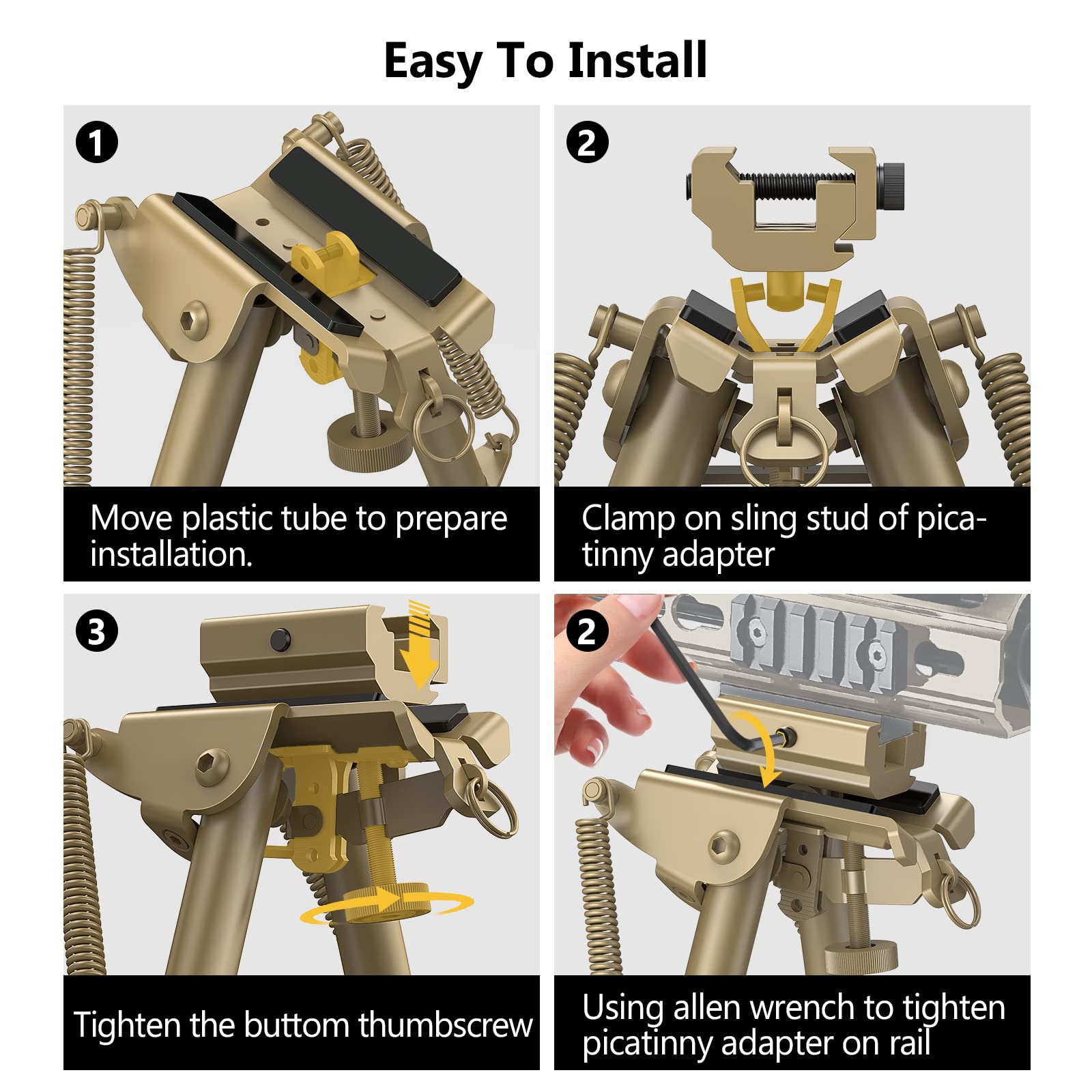 Easy To Install

1

Move plastic tube to prepare installation.

2

Clamp on sling stud of picatinny adapter

3

Tighten the buttom thumbscrew

2

Using allen wrench to tighten picatinny adapter on rail