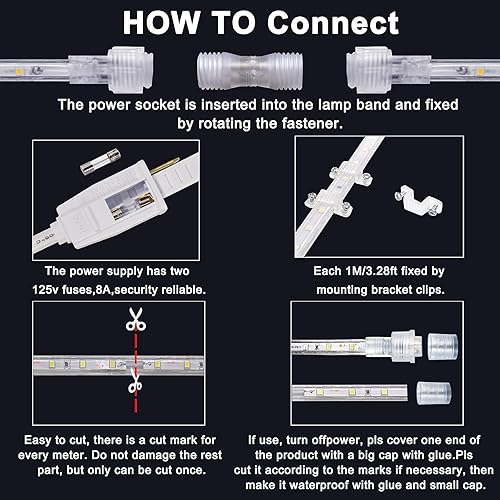 HOW TO Connect

The power socket is inserted into the lamp band and fixed by rotating the fastener.

The power supply has two 125v fuses,8A,security reliable.

Each 1M/3.28ft fixed by mounting bracket clips.

Easy to cut, there is a cut mark for every meter. Do not damage the rest part, but only can be cut once.

If use, turn offpower, pls cover one end of the product with a big cap with glue.Pls cut it according to the marks if necessary, then make it waterproof with glue and small cap.