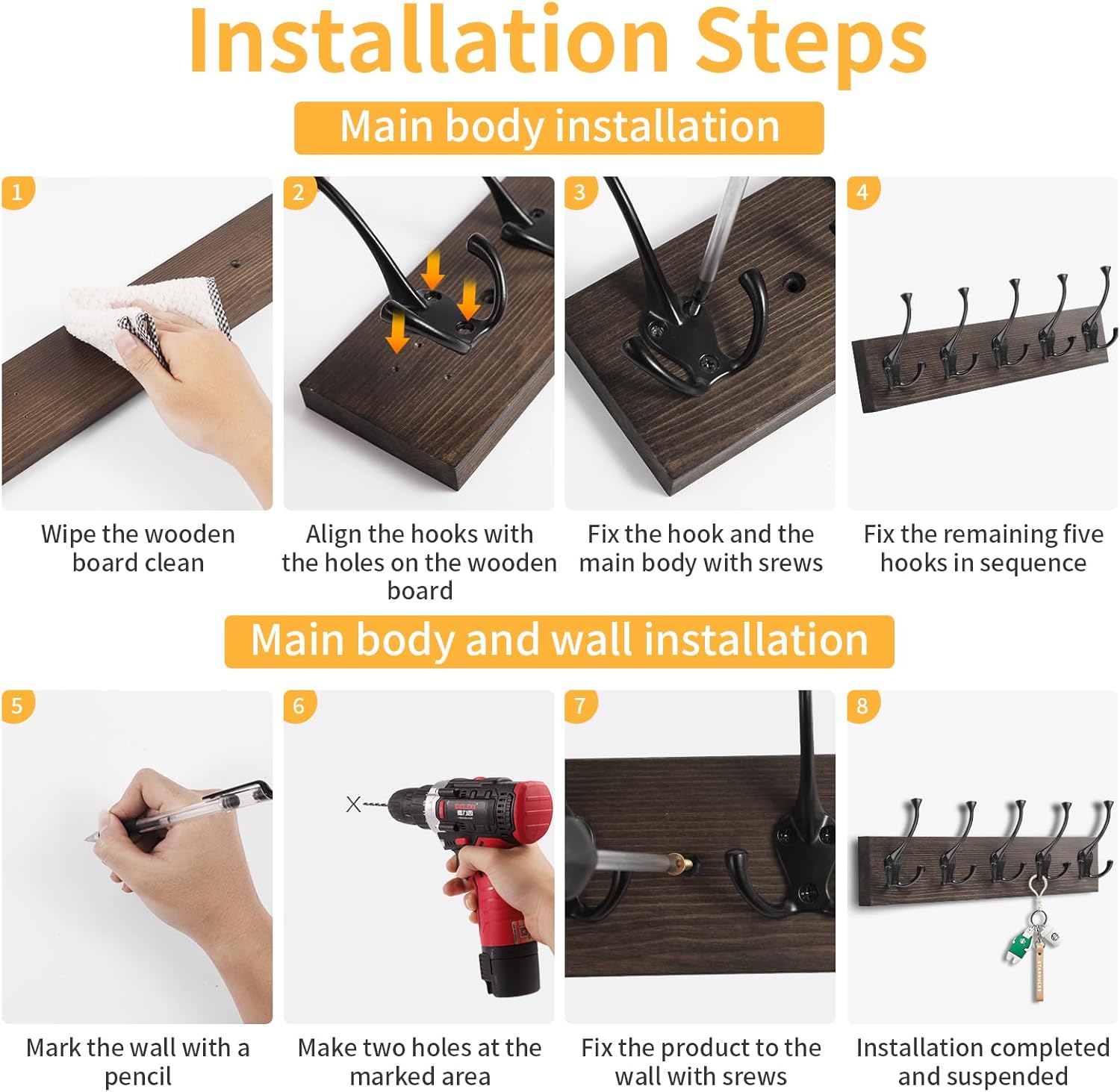 Installation Steps

Main body installation

1
Wipe the wooden board clean

2
Align the hooks with the holes on the wooden board

3
Fix the hook and the main body with srews

4
Fix the remaining five hooks in sequence

Main body and wall installation

5
Mark the wall with a pencil

6
X
Make two holes at the marked area

7
Fix the product to the wall with srews

8
Installation completed and suspended