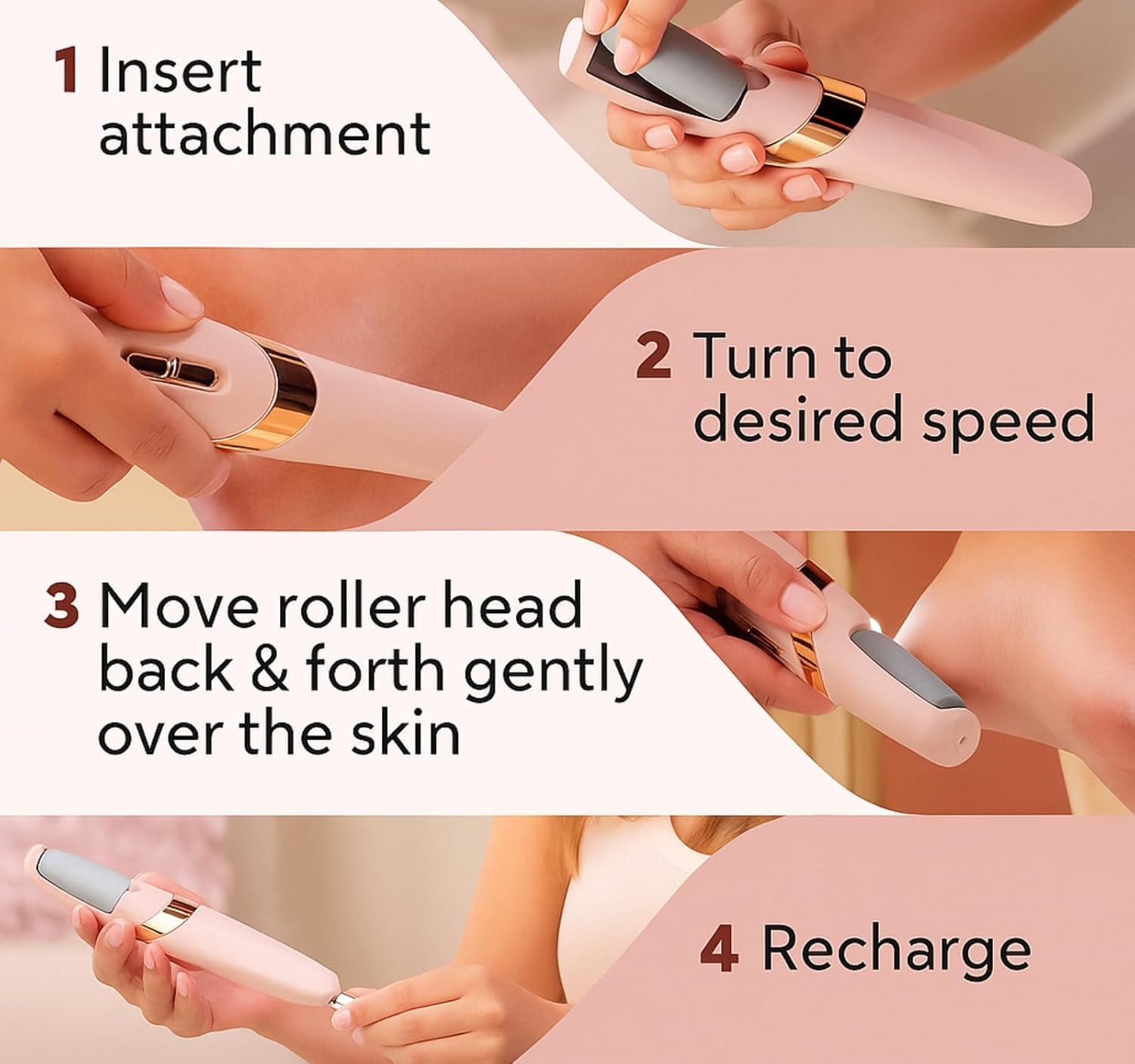 1 Insert attachment

2 Turn to desired speed

3 Move roller head back & forth gently over the skin

4 Recharge