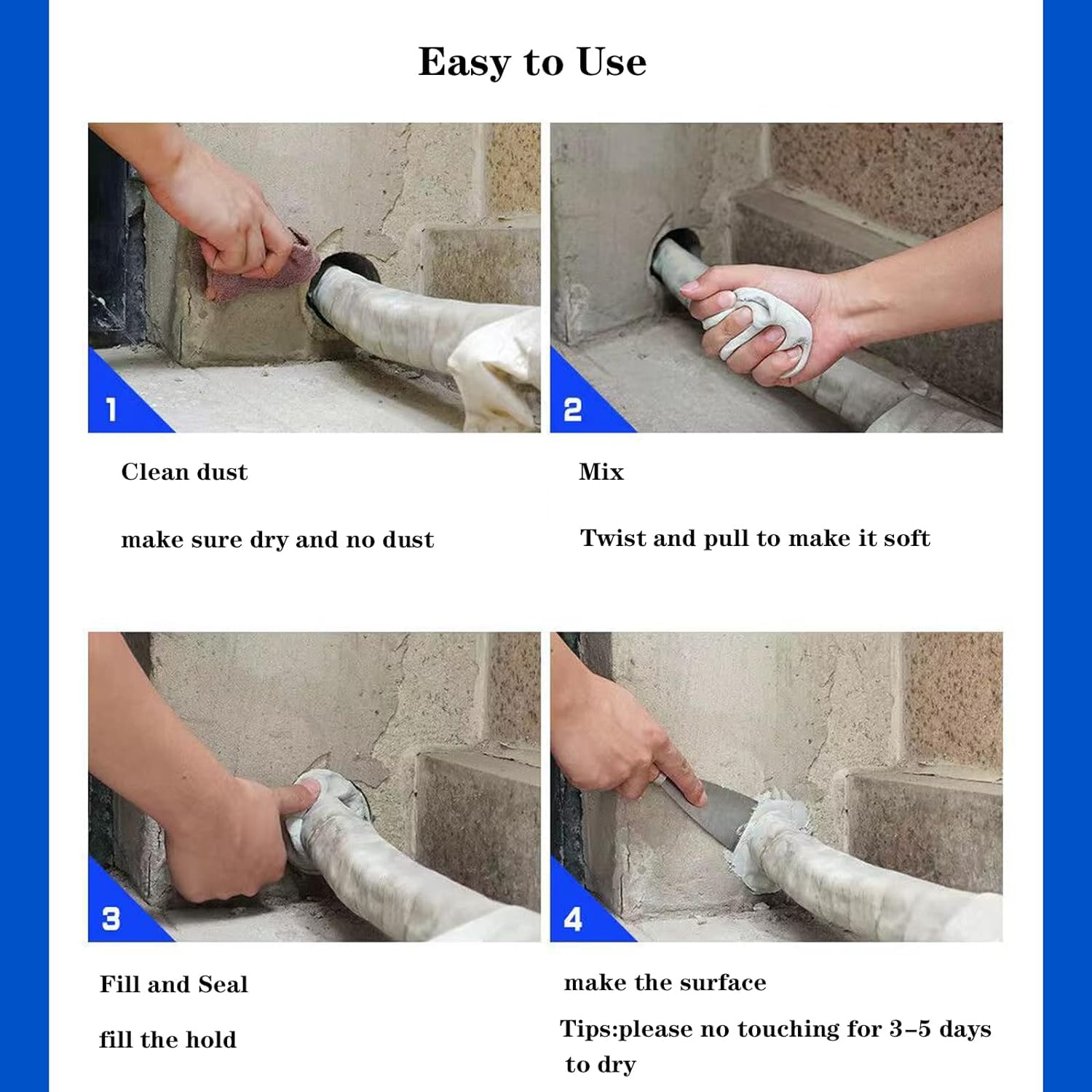 Easy to Use

1

Clean dust

make sure dry and no dust

2

Mix

Twist and pull to make it soft

3

Fill and Seal

fill the hold

4

make the surface

Tips:please no touching for 3-5 days to dry