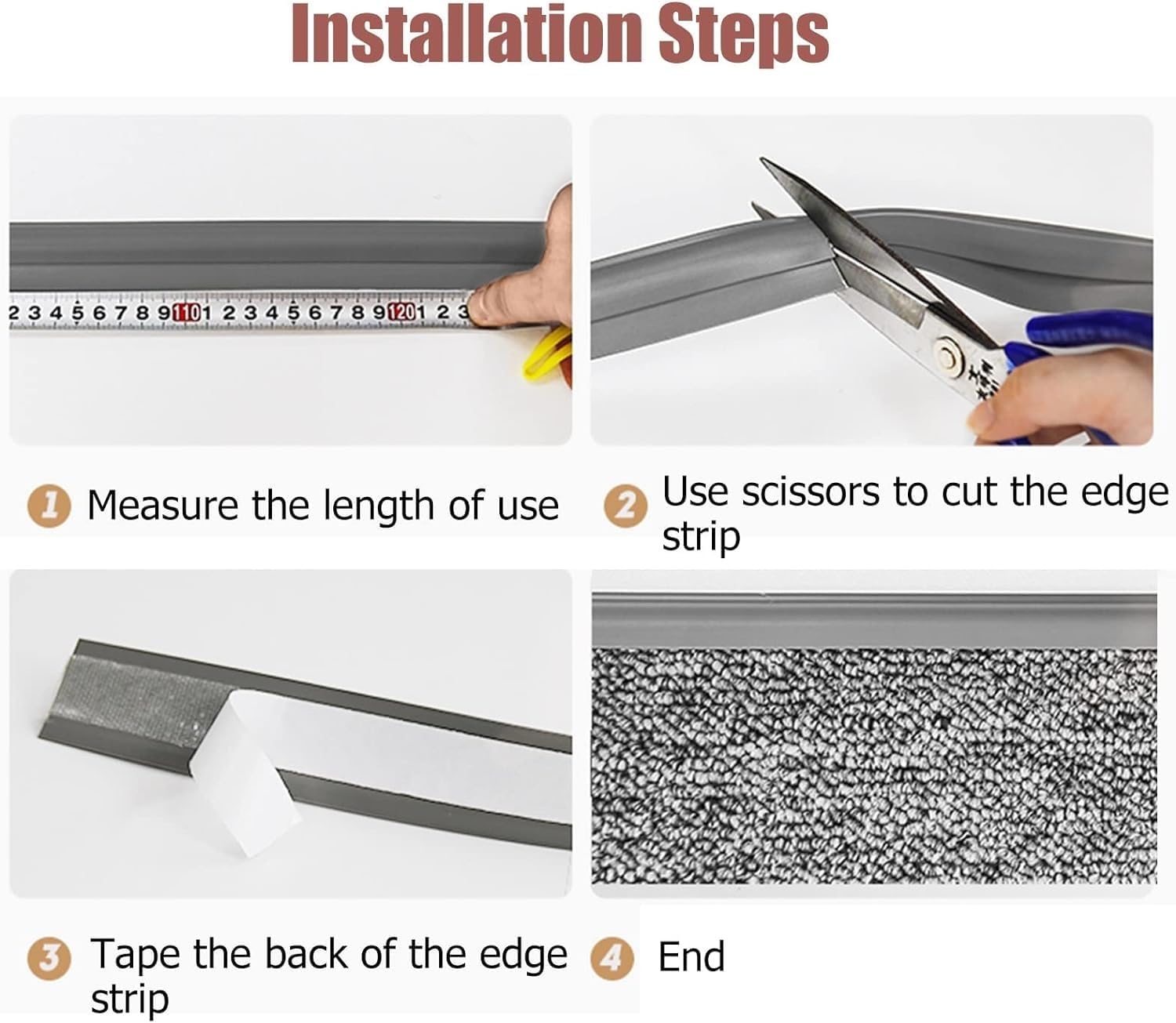 Installation Steps

2 3 4 5 6 7 8 9 110 1 2 3 4 5 6 7 8 9 120 1 2 3

1 Measure the length of use

2 Use scissors to cut the edge strip

3 Tape the back of the edge strip

4 End