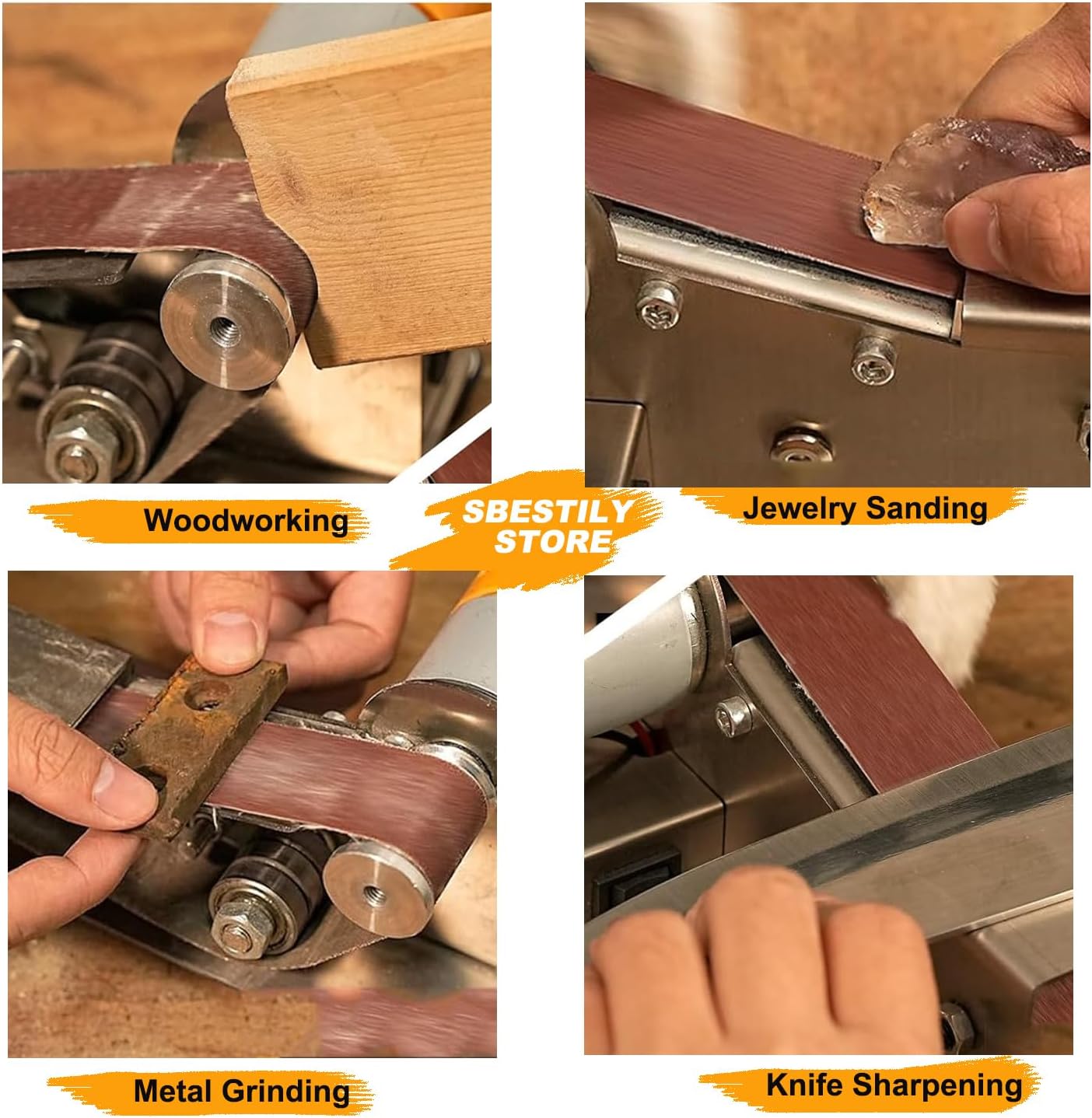 Woodworking

SBESTILY STORE

Jewelry Sanding

Metal Grinding

Knife Sharpening