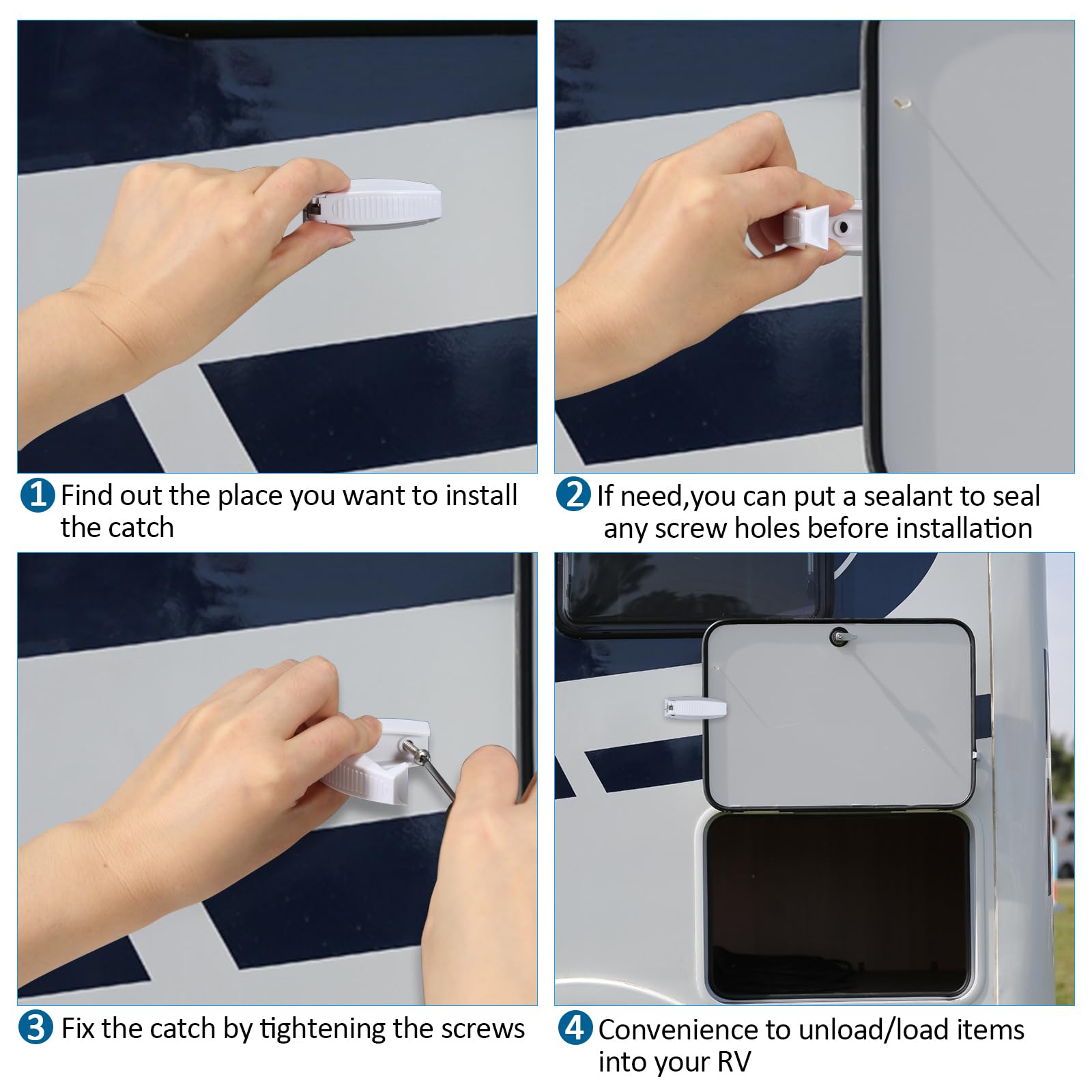 1 Find out the place you want to install the catch

2 If need,you can put a sealant to seal any screw holes before installation

3 Fix the catch by tightening the screws

4 Convenience to unload/load items into your RV