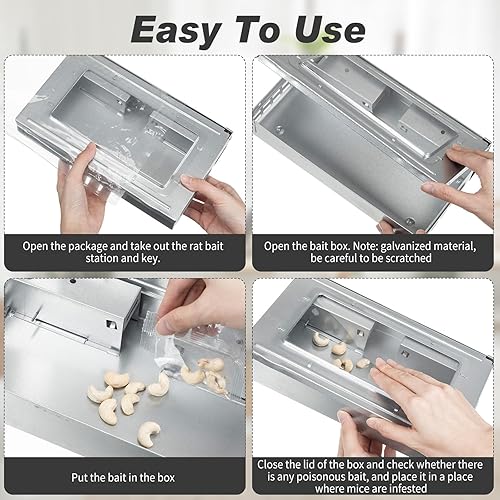 Easy To Use

Open the package and take out the rat bait station and key.

Open the bait box. Note: galvanized material, be careful to be scratched

Put the bait in the box

Close the lid of the box and check whether there is any poisonous bait, and place it in a place where mice are infested