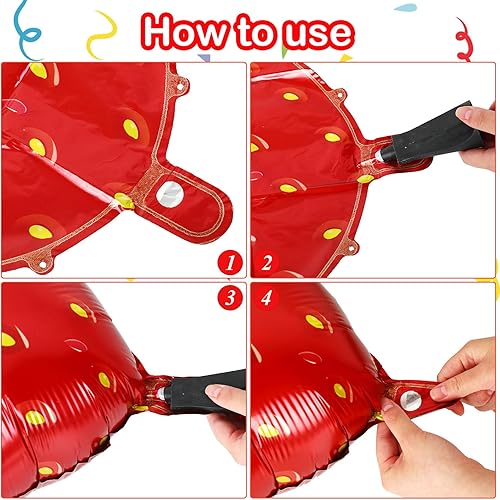 How to use

1

2

3

4