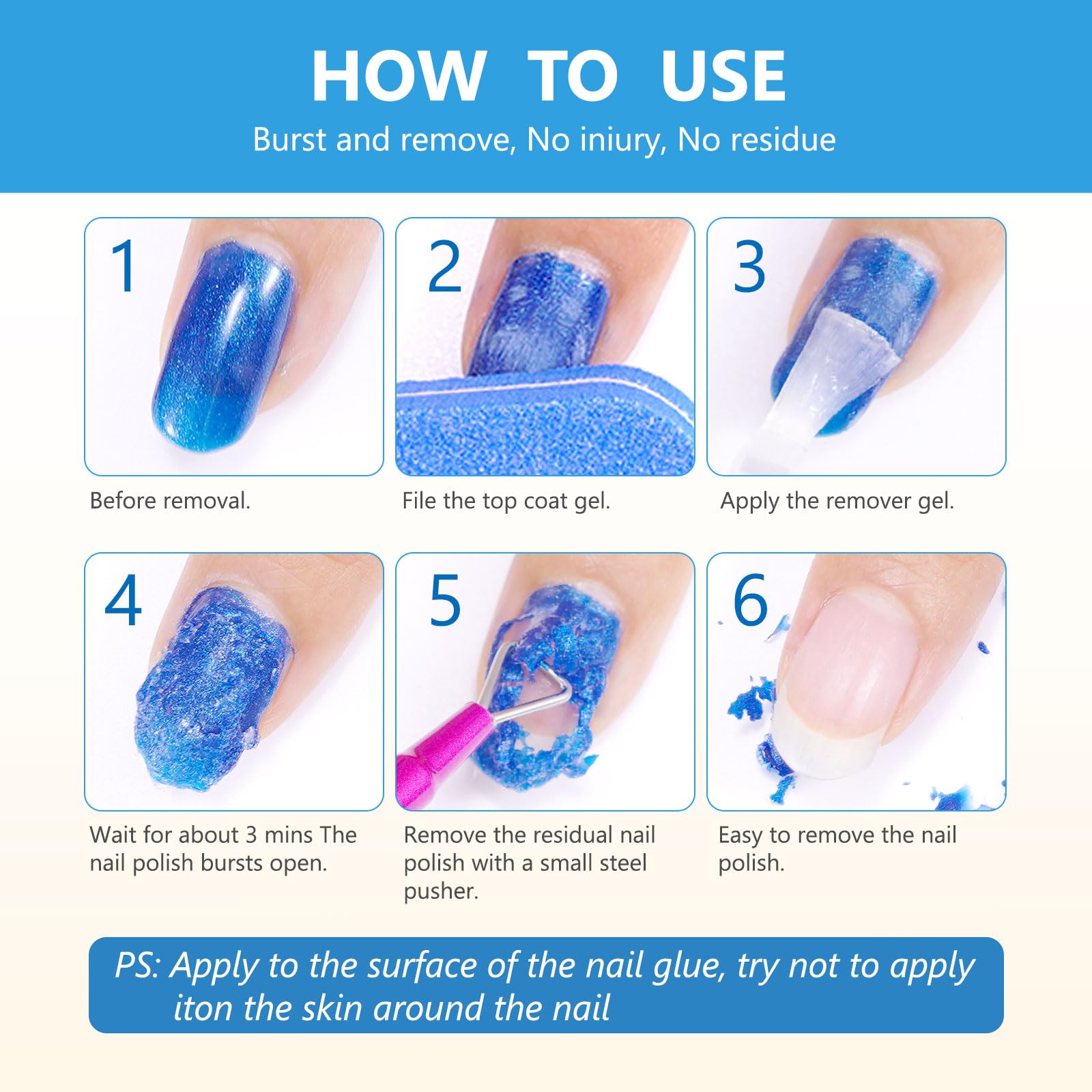 HOW TO USE

Burst and remove, No iniury, No residue

1

Before removal.

2

File the top coat gel.

3

Apply the remover gel.

4

Wait for about 3 mins The nail polish bursts open.

5

Remove the residual nail polish with a small steel pusher.

6

Easy to remove the nail polish.

PS: Apply to the surface of the nail glue, try not to apply iton the skin around the nail