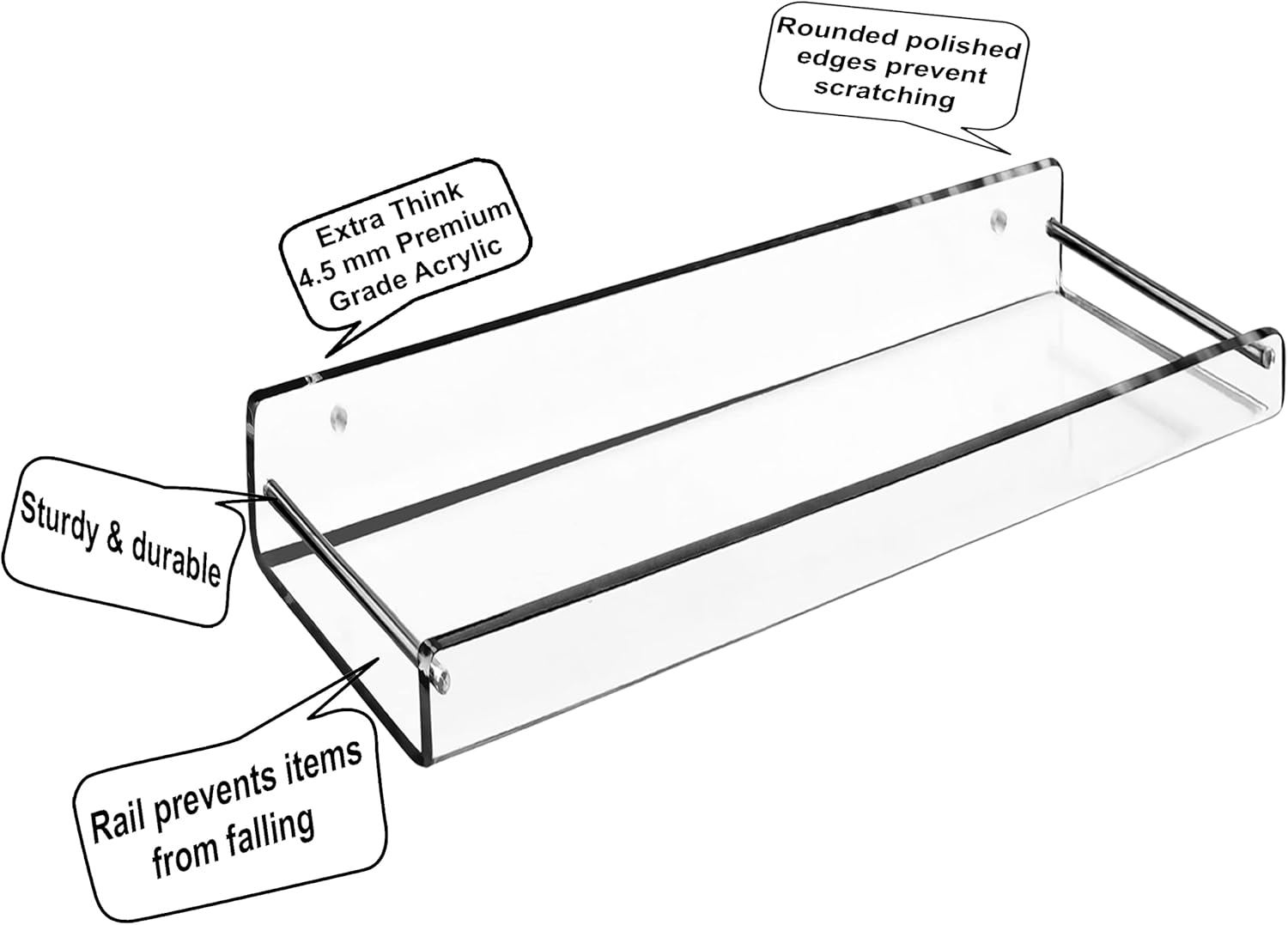 Rounded polished edges prevent scratching

Extra Think 4.5 mm Premium Grade Acrylic

Sturdy & durable

Rail prevents items from falling