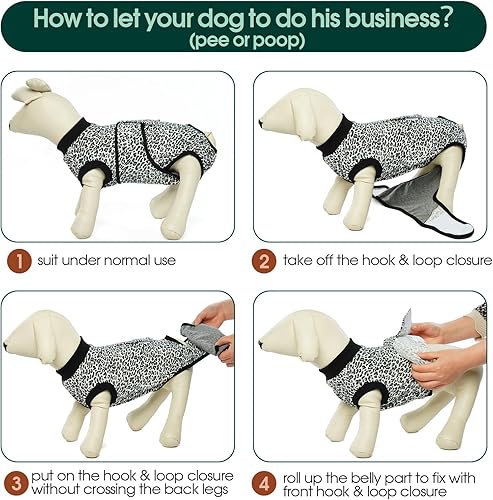 How to let your dog to do his business?
(pee or poop)

1 suit under normal use

2 take off the hook & loop closure

3 put on the hook & loop closure without crossing the back legs

4 roll up the belly part to fix with front hook & loop closure